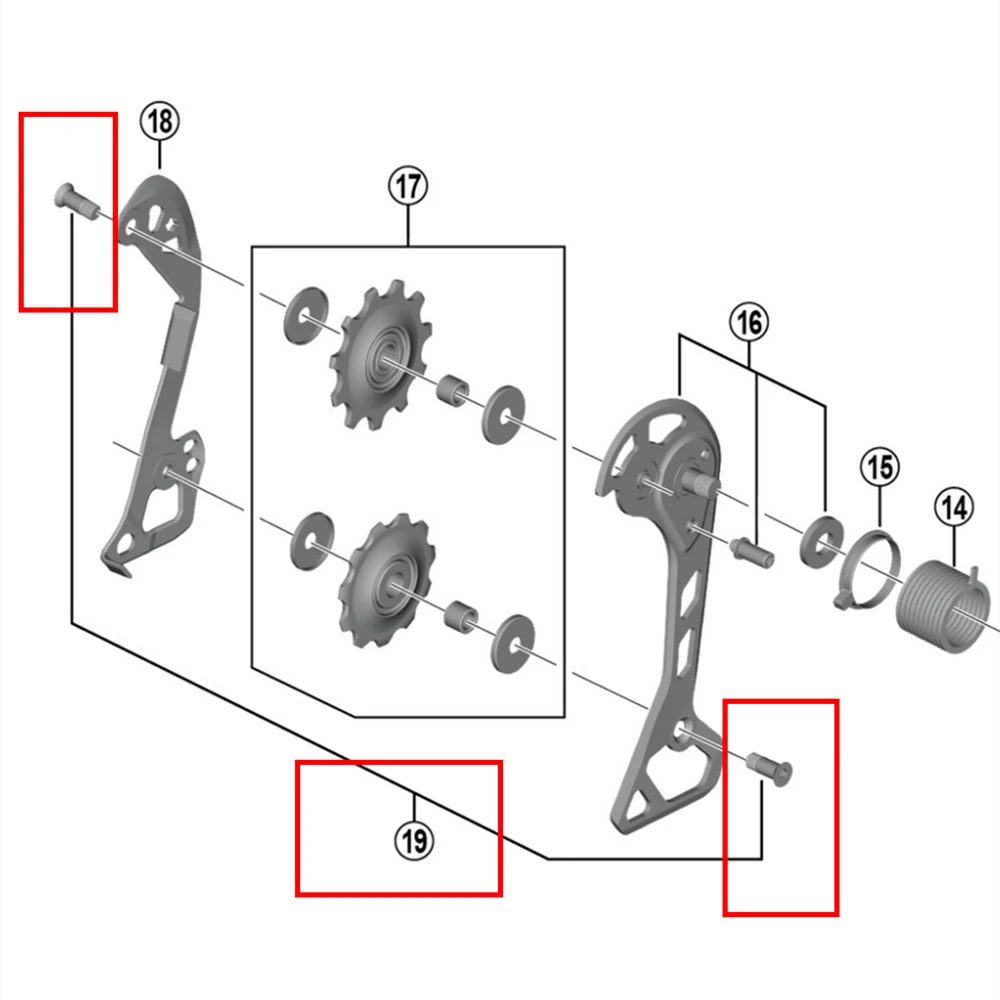 18
17
16
15
14
19