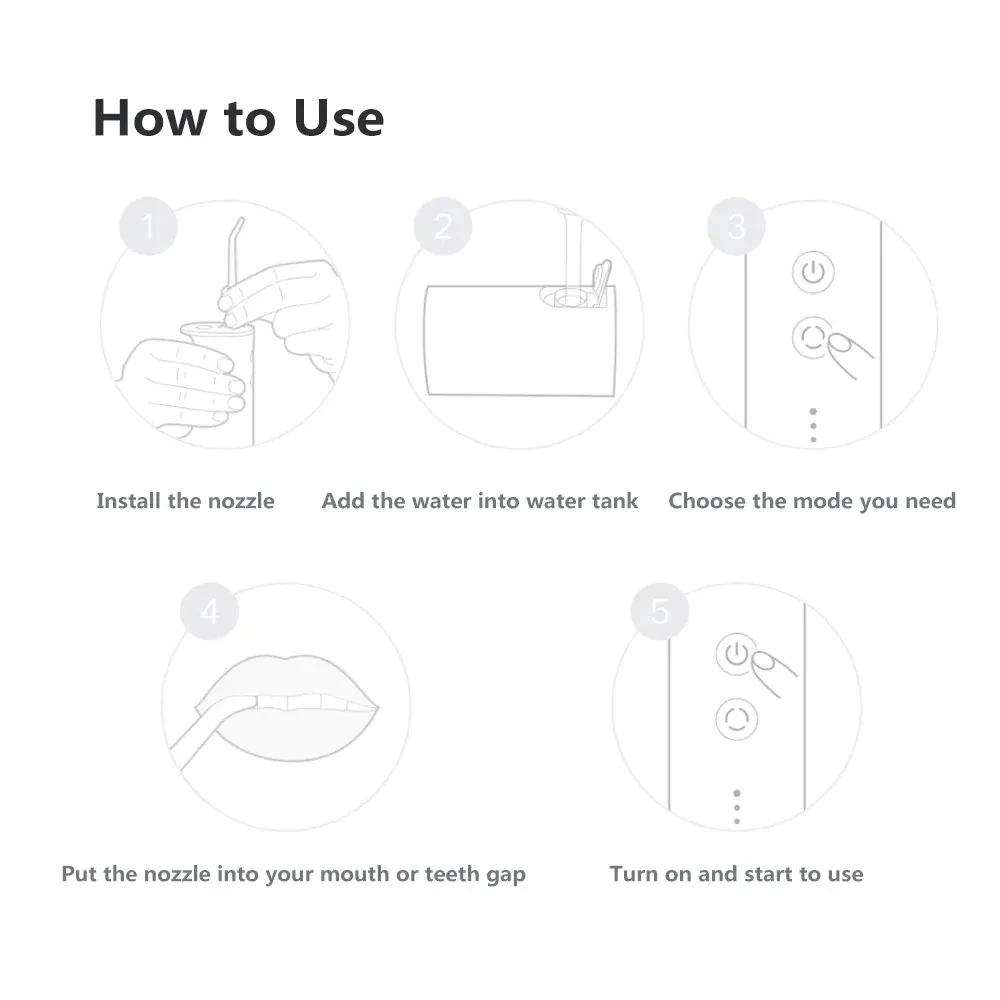 How to Use

1

Install the nozzle

2

Add the water into water tank

3

Choose the mode you need

4

Put the nozzle into your mouth or teeth gap

5

Turn on and start to use