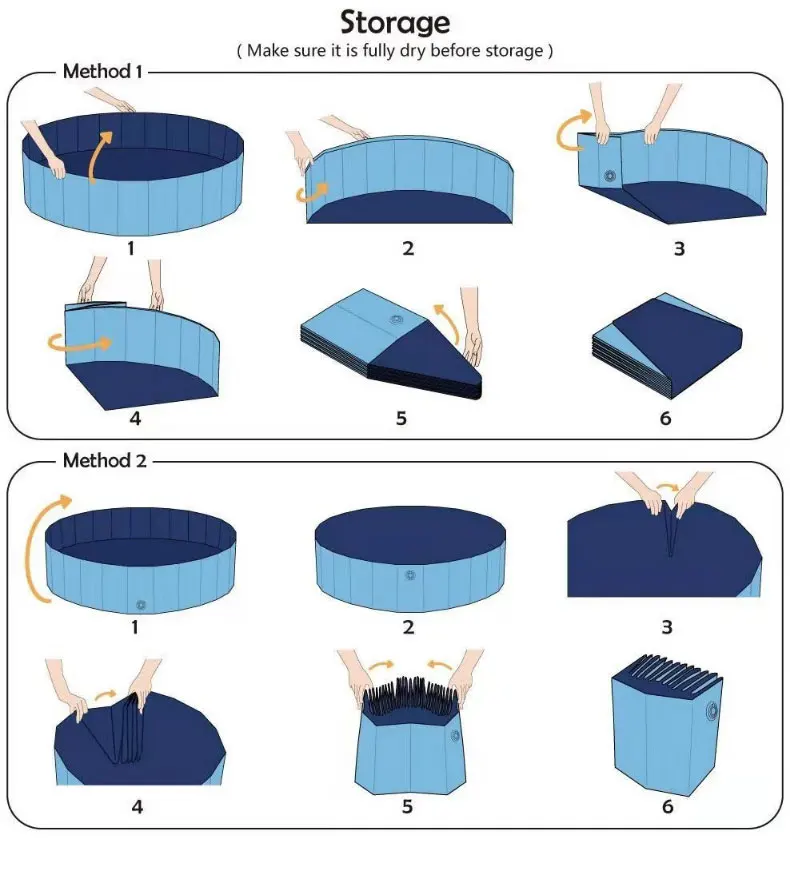 Storage

( Make sure it is fully dry before storage )

Method 1

1

2

3

4

5

6

Method 2

1

2

3

4

5

6