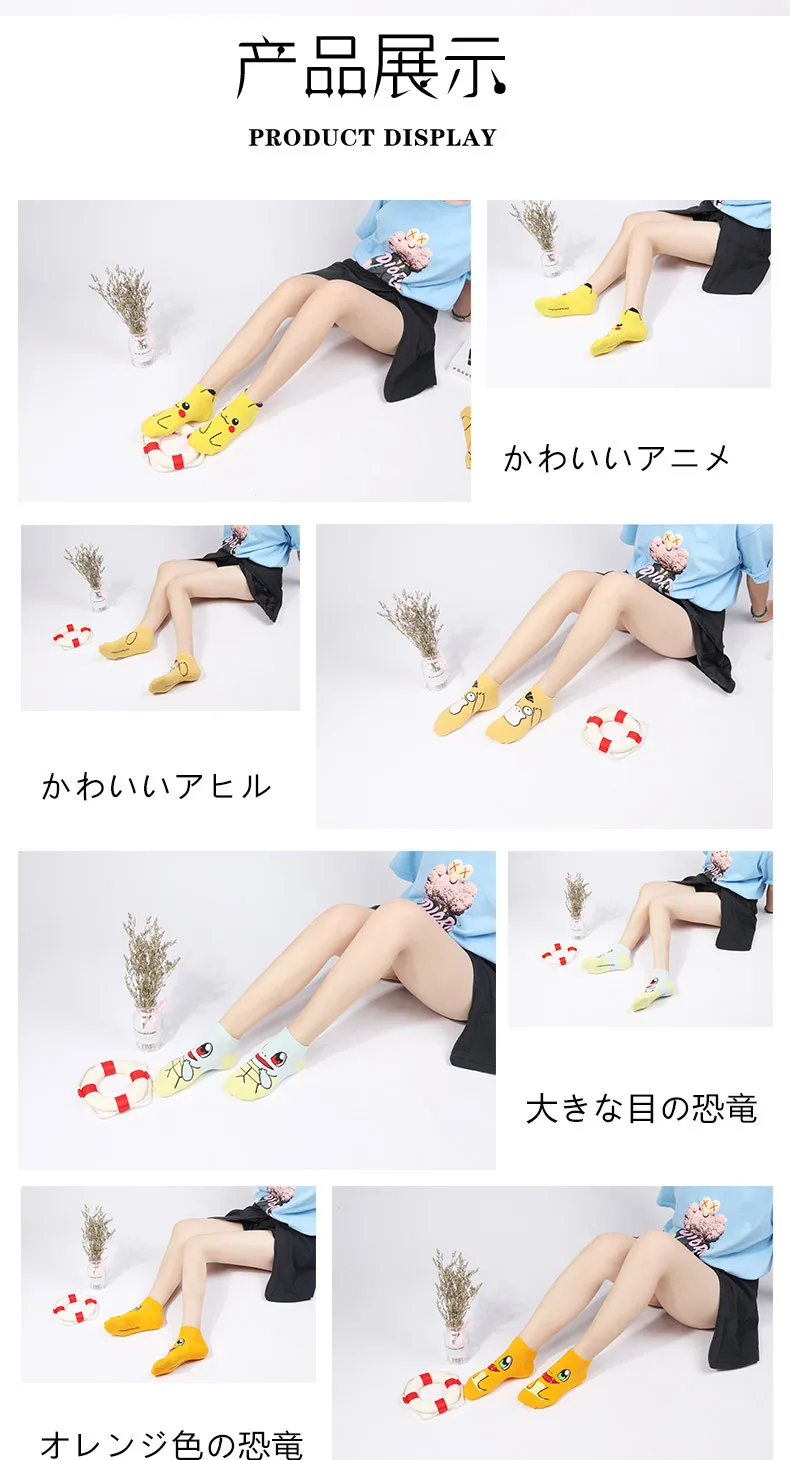 产品展示

PRODUCT DISPLAY

かわいいアニメ

かわいいアヒル

大きな目の恐竜

オレンジ色の恐竜