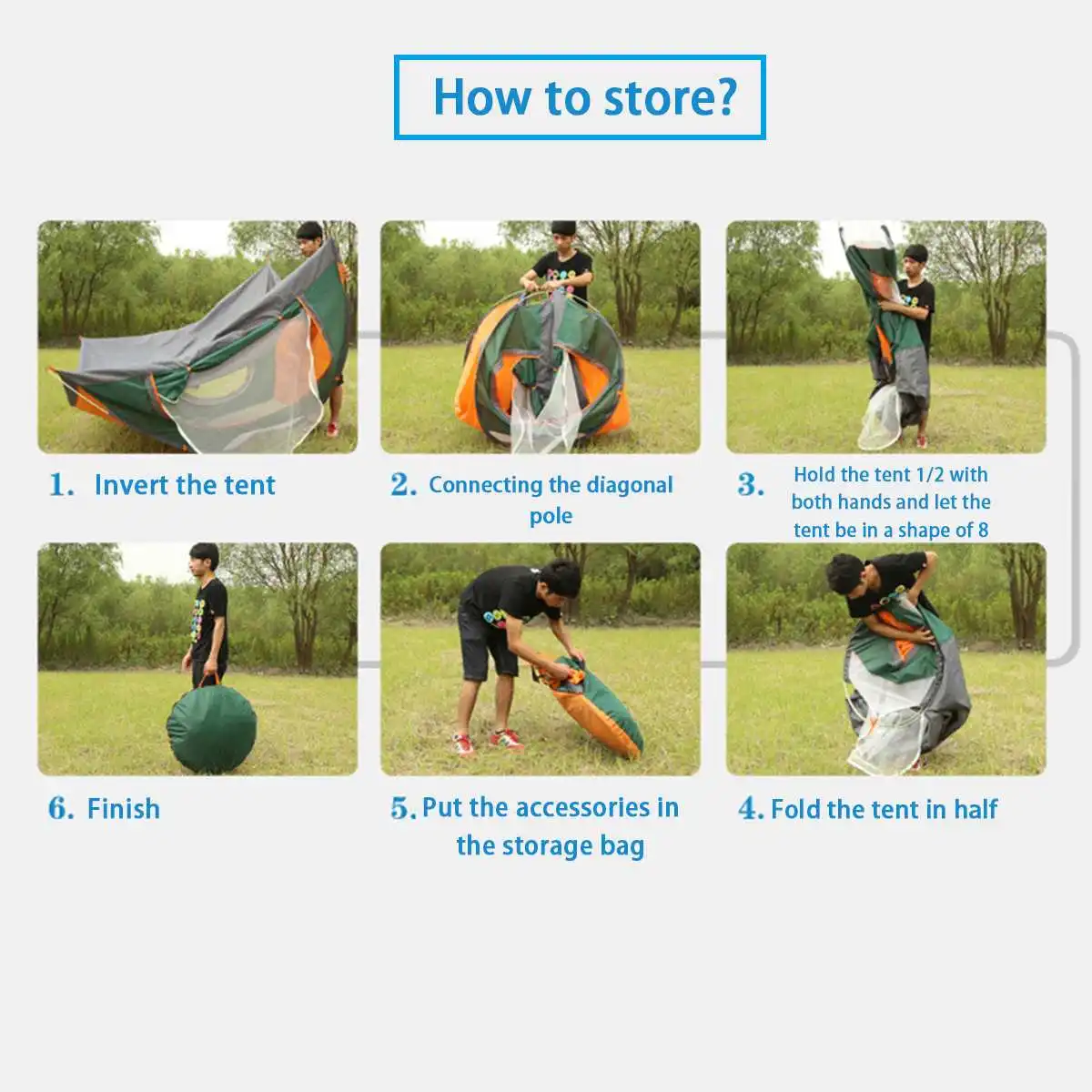 How to store?

1. Invert the tent

2. Connecting the diagonal pole

3. Hold the tent 1/2 with both hands and let the tent be in a shape of 8

6. Finish

5. Put the accessories in the storage bag

4. Fold the tent in half