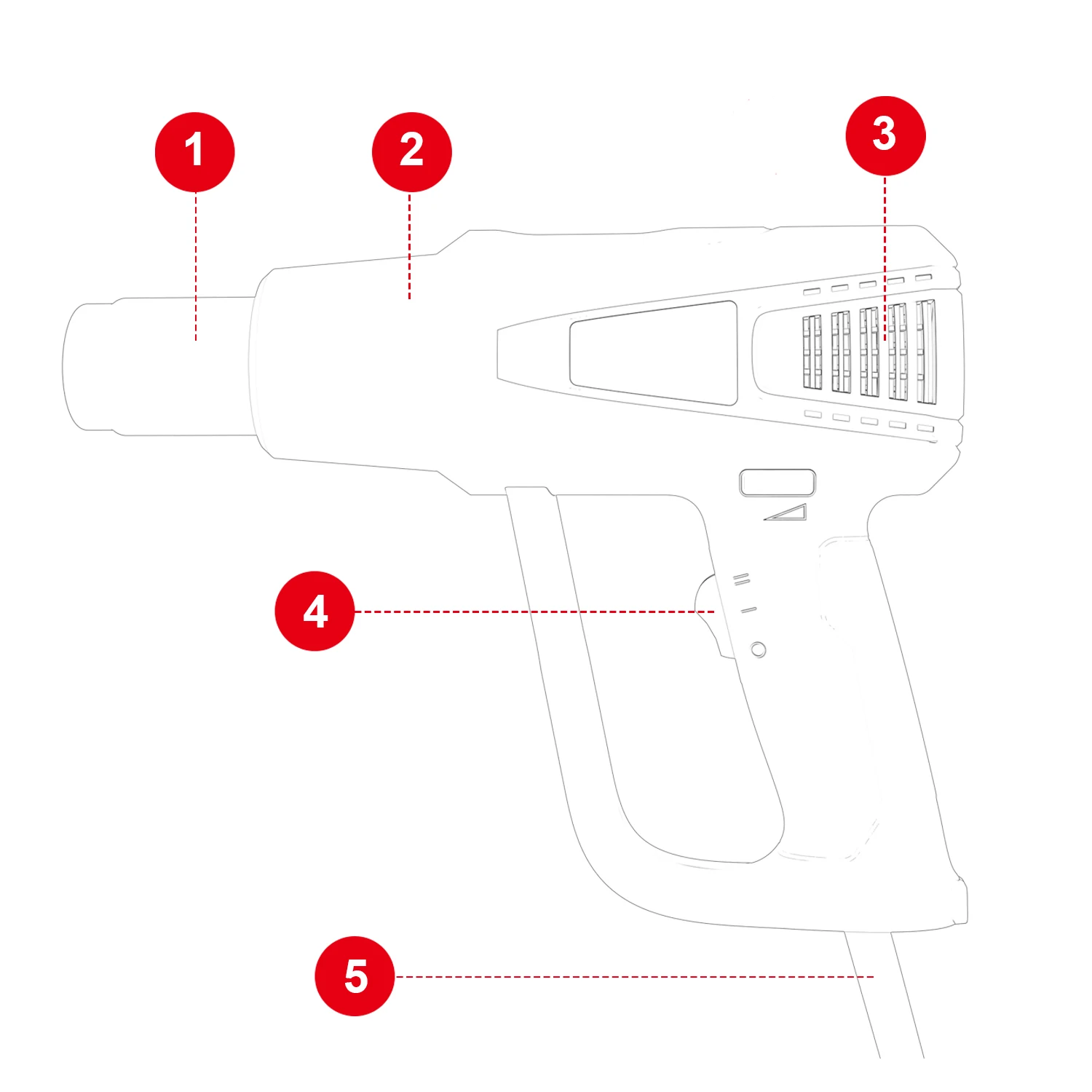 1
2
3
4
5