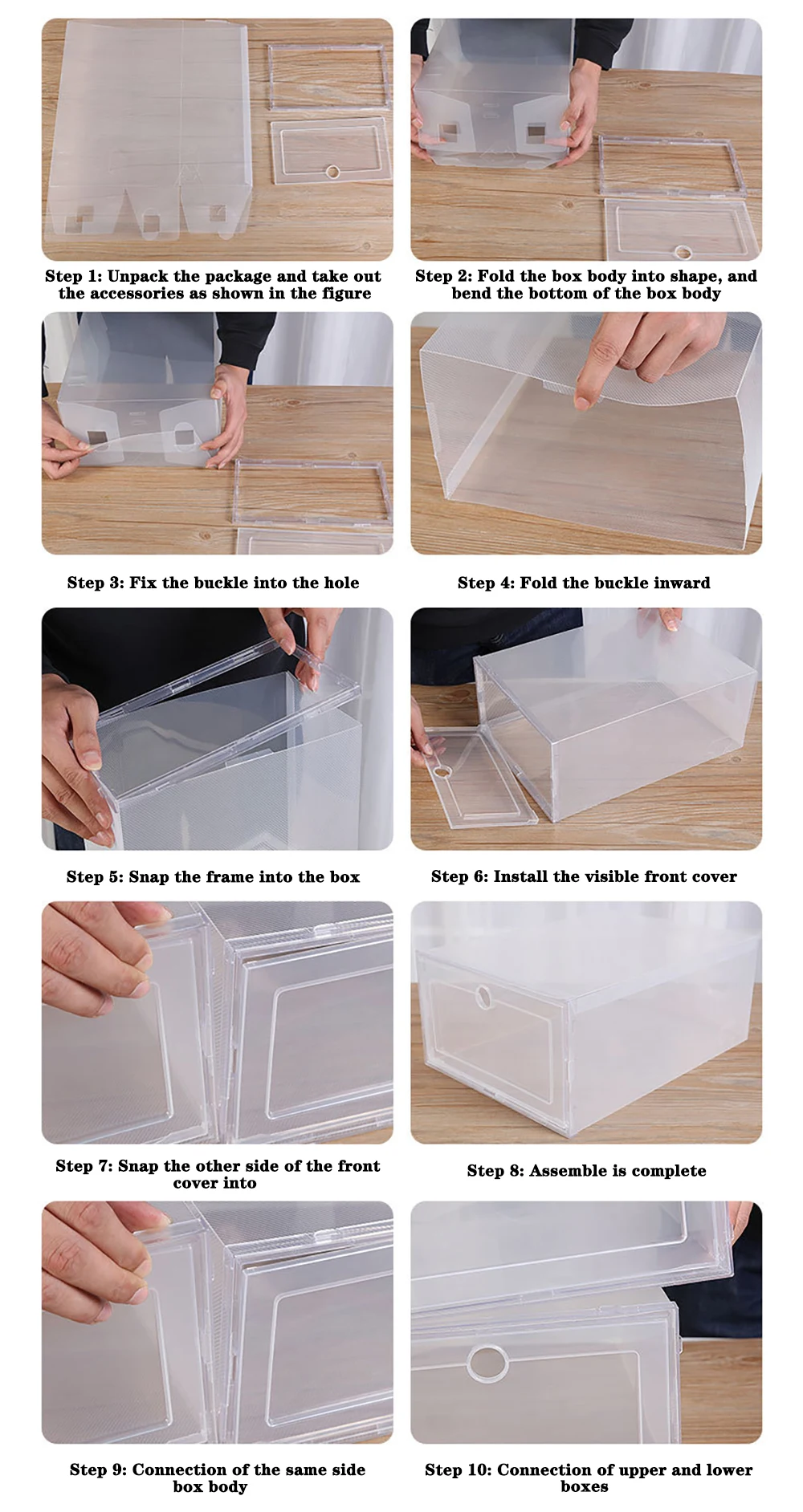 Step 1: Unpack the package and take out the accessories as shown in the figure

Step 2: Fold the box body into shape, and bend the bottom of the box body

Step 3: Fix the buckle into the hole

Step 4: Fold the buckle inward

Step 5: Snap the frame into the box

Step 6: Install the visible front cover

Step 7: Snap the other side of the front cover into

Step 8: Assemble is complete

Step 9: Connection of the same side box body

Step 10: Connection of upper and lower boxes