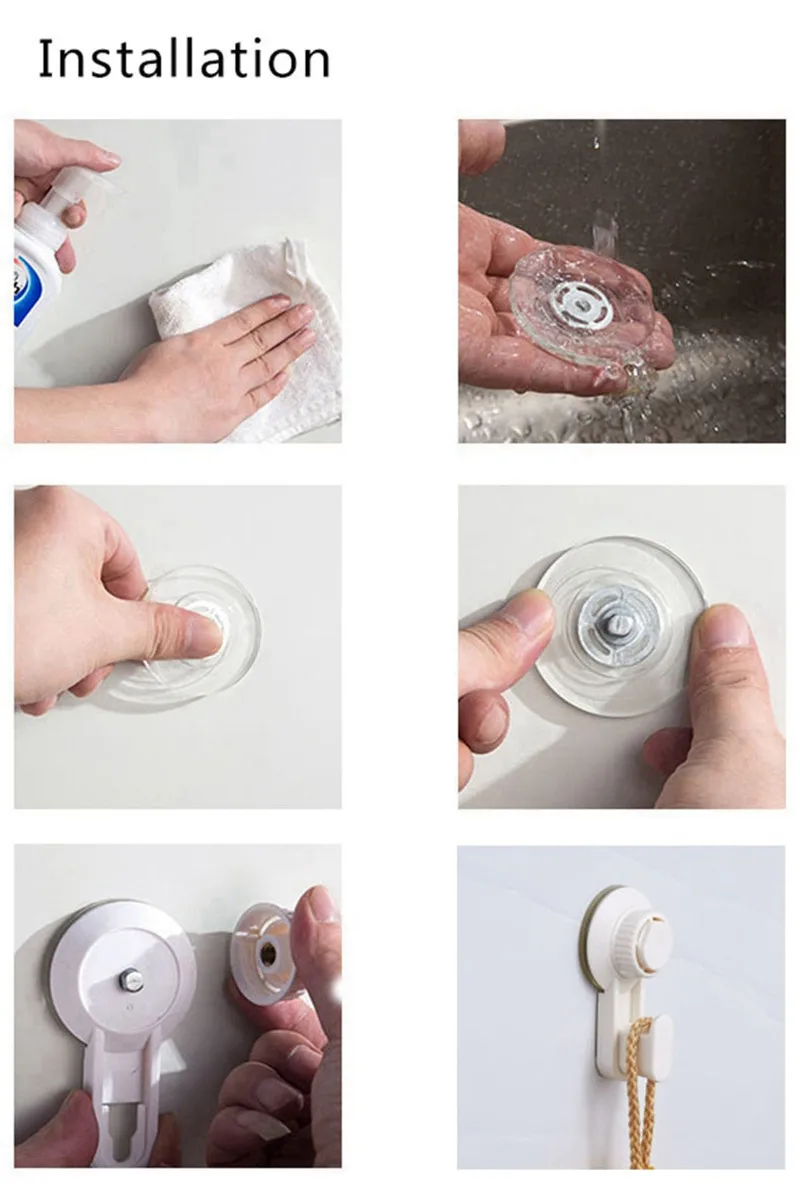 Installation