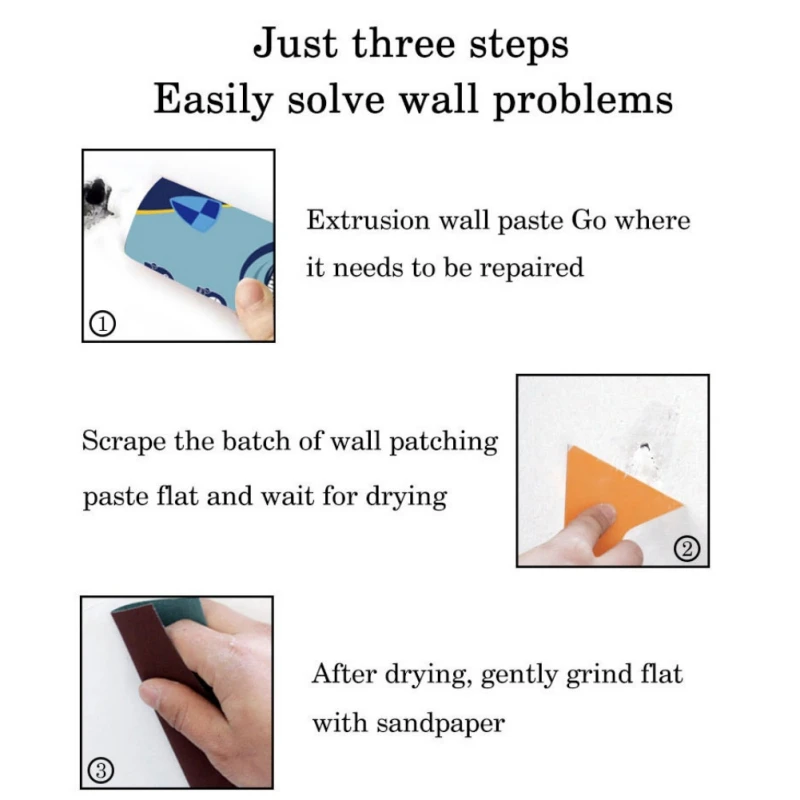 Just three steps
Easily solve wall problems

①

Extrusion wall paste Go where it needs to be repaired

Scrape the batch of wall patching paste flat and wait for drying

②

③

After drying, gently grind flat with sandpaper