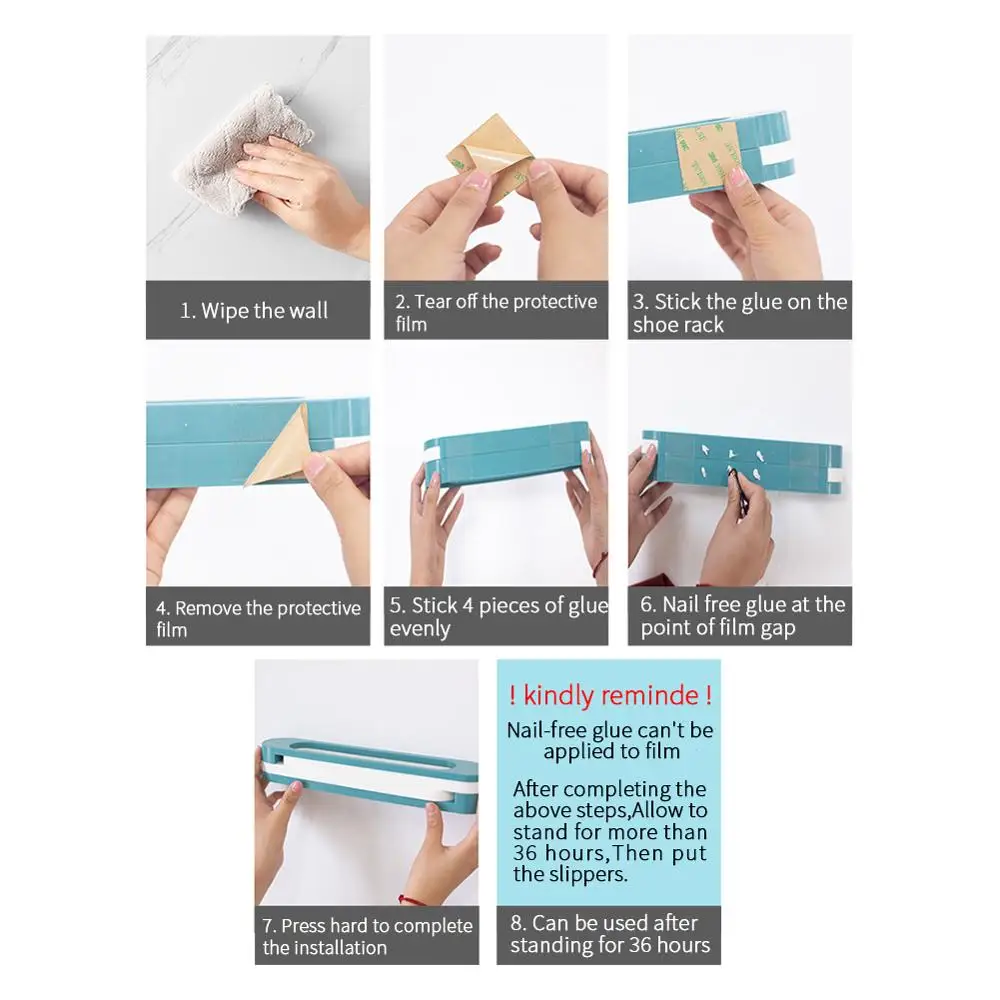 1. Wipe the wall

2. Tear off the protective film

3. Stick the glue on the shoe rack

4. Remove the protective film

5. Stick 4 pieces of glue evenly

6. Nail free glue at the point of film gap

7. Press hard to complete the installation

! kindly reminde !

Nail-free glue can't be applied to film

After completing the above steps,Allow to stand for more than 36 hours,Then put the slippers.

8. Can be used after standing for 36 hours