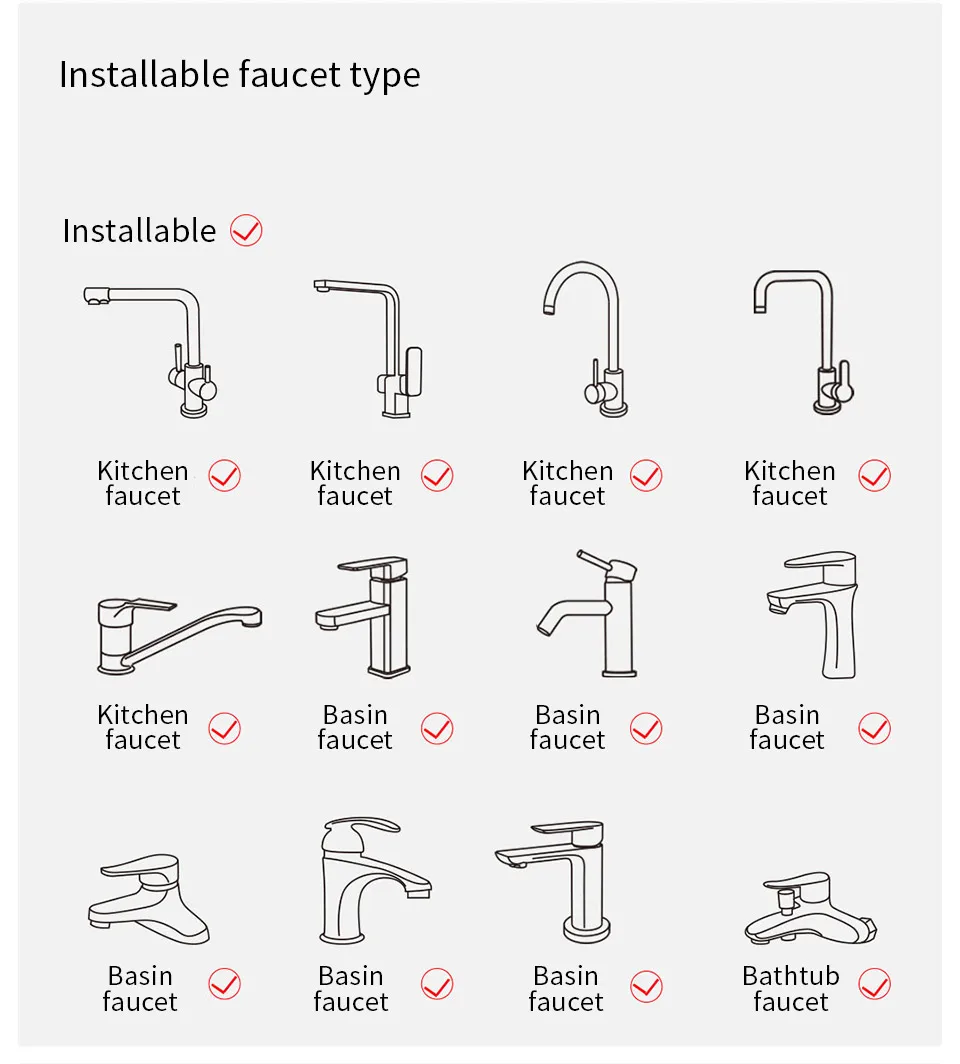 Installable faucet type

Installable

Kitchen faucet

Kitchen faucet

Kitchen faucet

Kitchen faucet

Kitchen faucet

Basin faucet

Basin faucet

Basin faucet

Basin faucet

Basin faucet

Basin faucet

Bathtub faucet