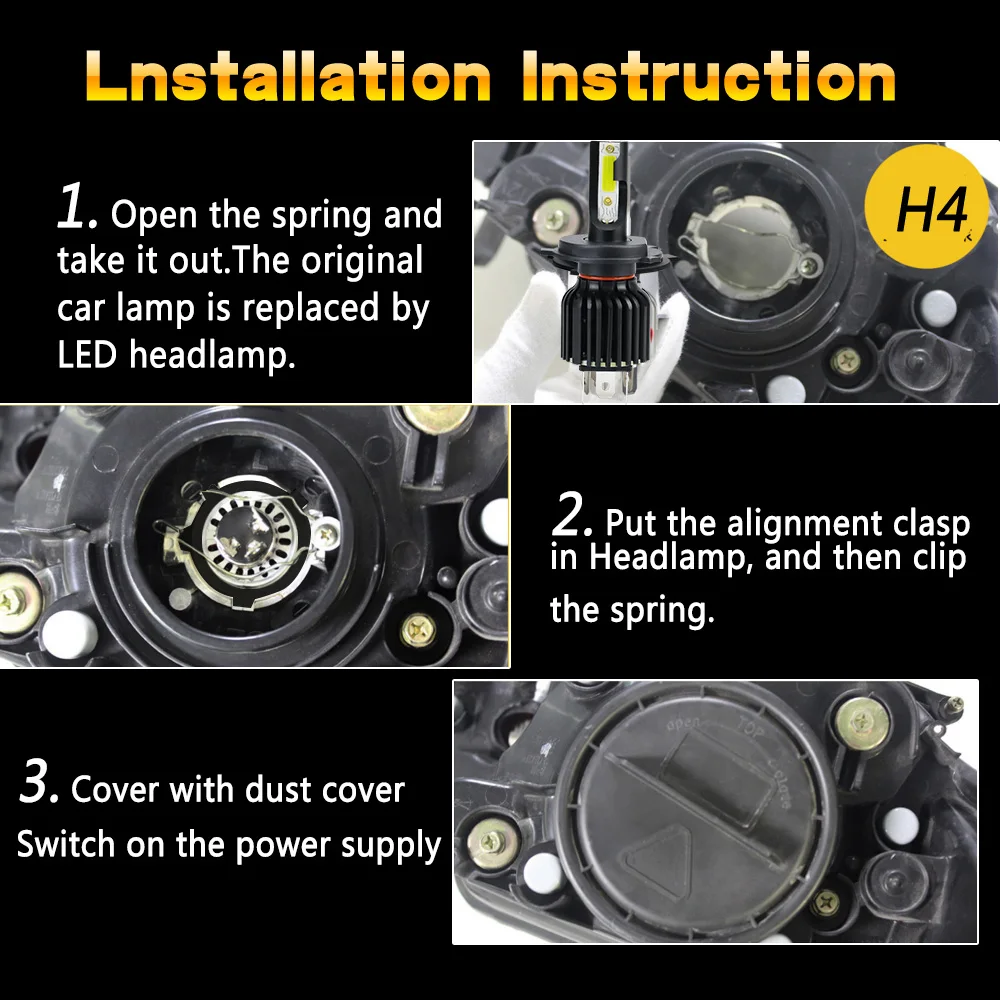 Lnstallation Instruction

1. Open the spring and take it out.The original car lamp is replaced by LED headlamp.

H4

2. Put the alignment clasp in Headlamp, and then clip the spring.

3. Cover with dust cover Switch on the power supply