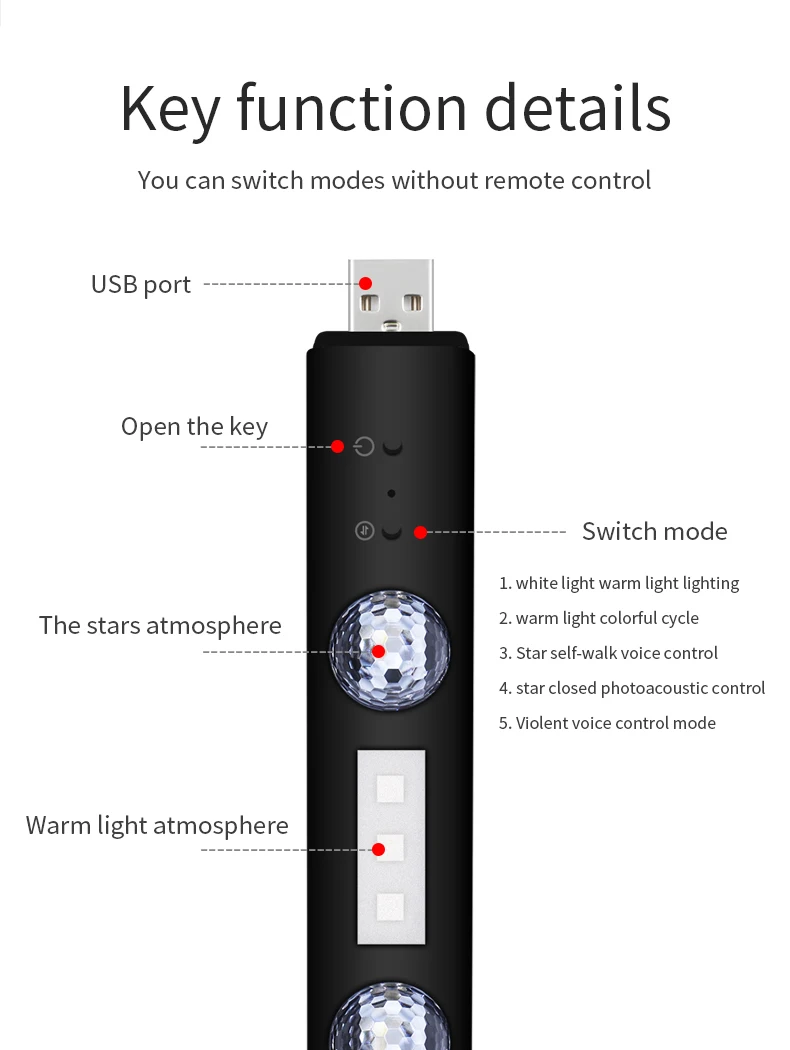 Key function details

You can switch modes without remote control

USB port

Open the key

Switch mode

1. white light warm light lighting
2. warm light colorful cycle
3. Star self-walk voice control
4. star closed photoacoustic control
5. Violent voice control mode

The stars atmosphere

Warm light atmosphere