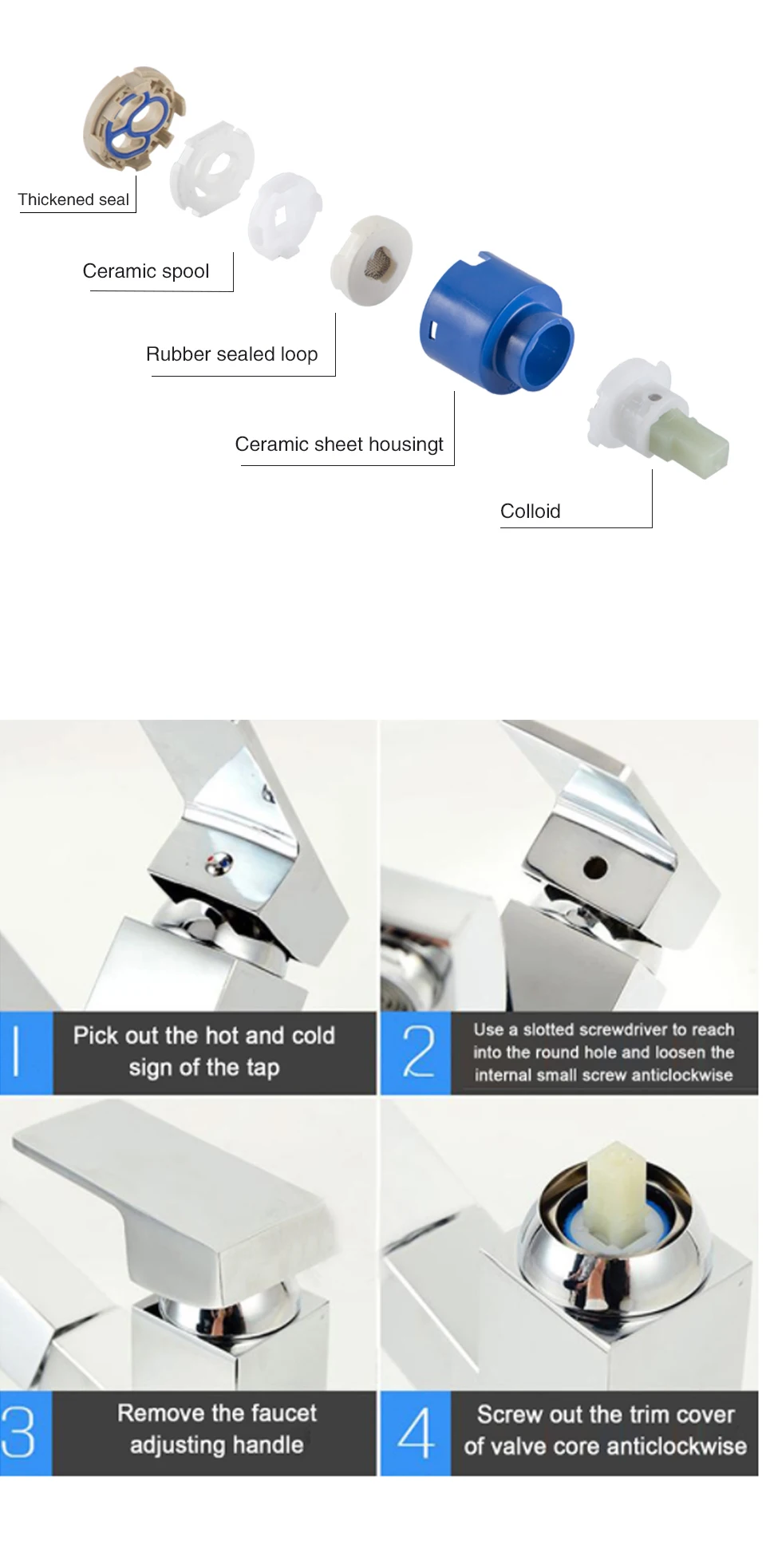 Thickened seal

Ceramic spool

Rubber sealed loop

Ceramic sheet housingt

Colloid

1 Pick out the hot and cold sign of the tap

2 Use a slotted screwdriver to reach into the round hole and loosen the internal small screw anticlockwise

3 Remove the faucet adjusting handle

4 Screw out the trim cover of valve core anticlockwise