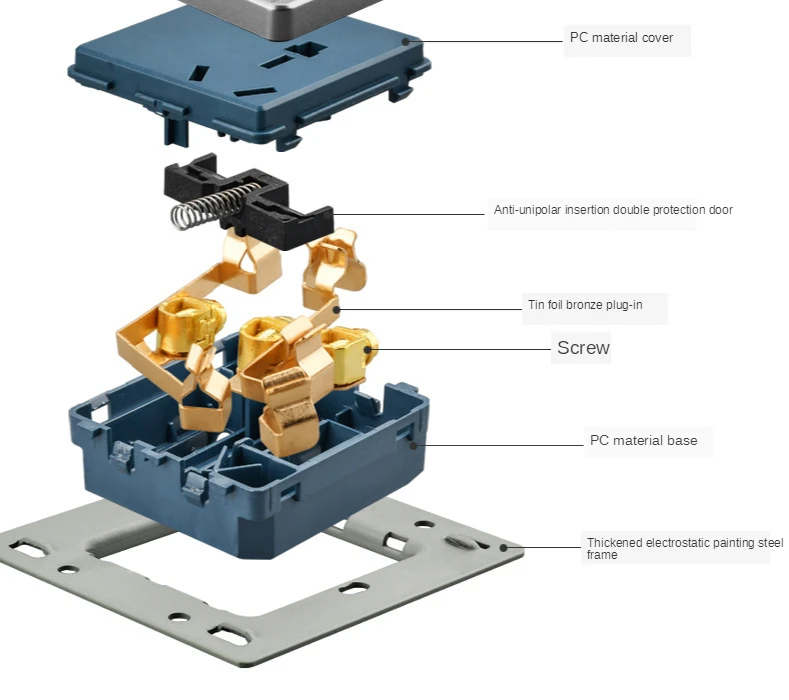 PC material cover

Anti-unipolar insertion double protection door

Tin foil bronze plug-in

Screw

PC material base

Thickened electrostatic painting steel frame