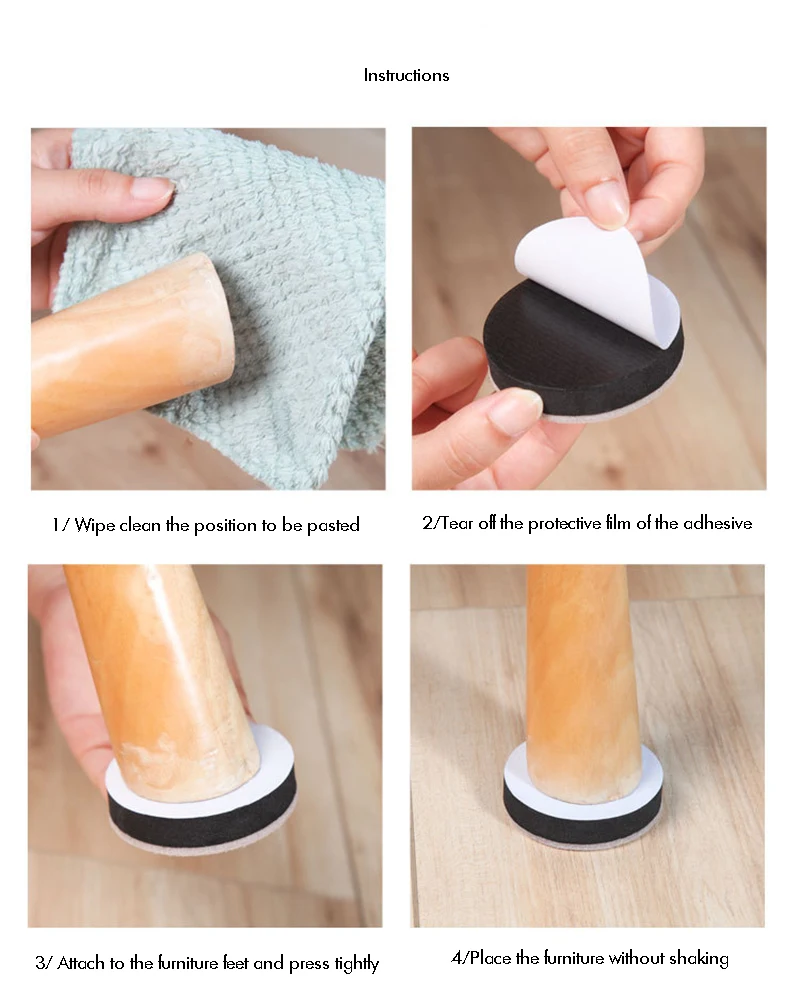 Instructions

1/ Wipe clean the position to be pasted

2/Tear off the protective film of the adhesive

3/ Attach to the furniture feet and press tightly

4/Place the furniture without shaking