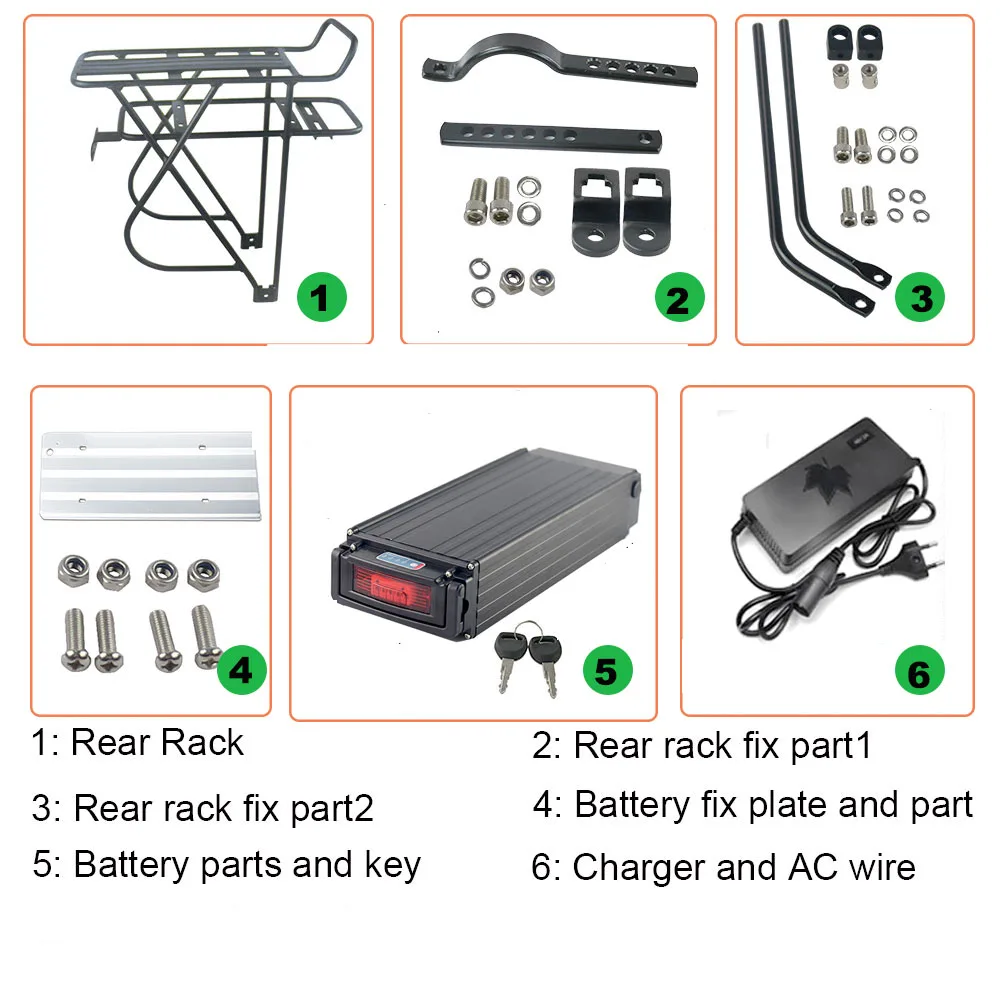 1

2

3

4

5

6

1: Rear Rack

2: Rear rack fix part1

3: Rear rack fix part2

4: Battery fix plate and part

5: Battery parts and key

6: Charger and AC wire