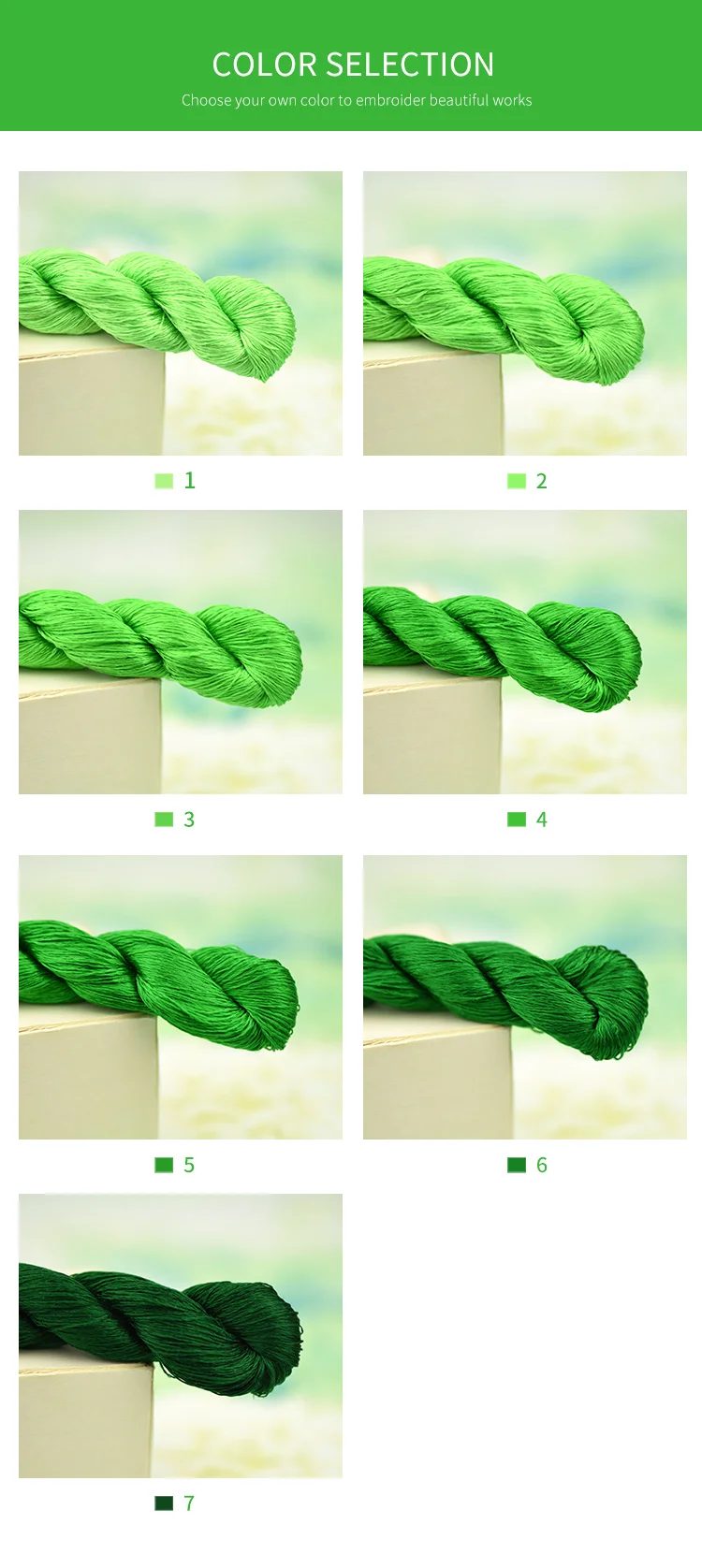 COLOR SELECTION
Choose your own color to embroider beautiful works

1

2

3

4

5

6

7