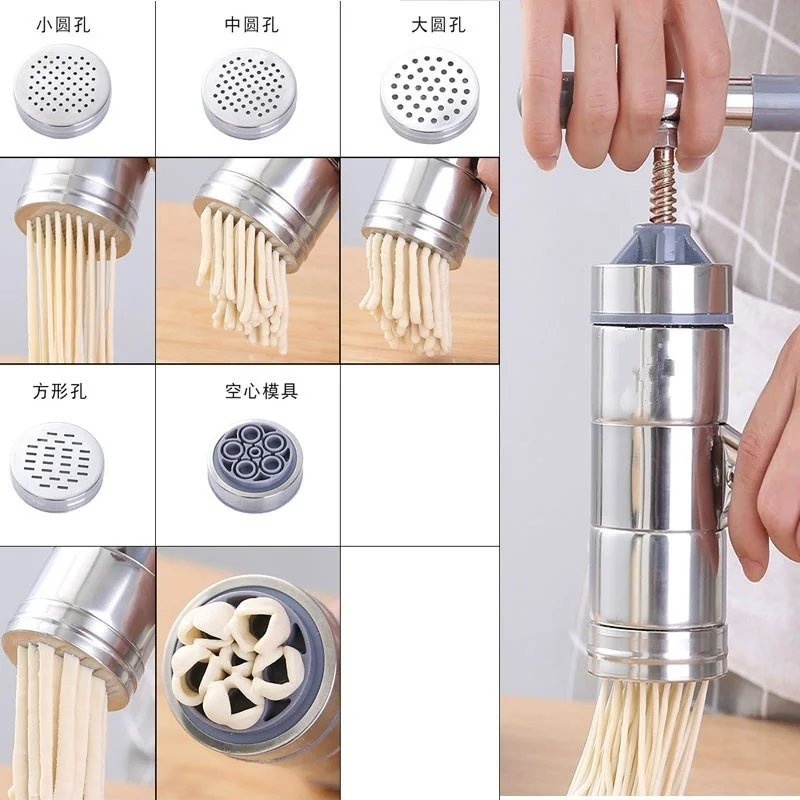 小圆孔

中圆孔

大圆孔

方形孔

空心模具