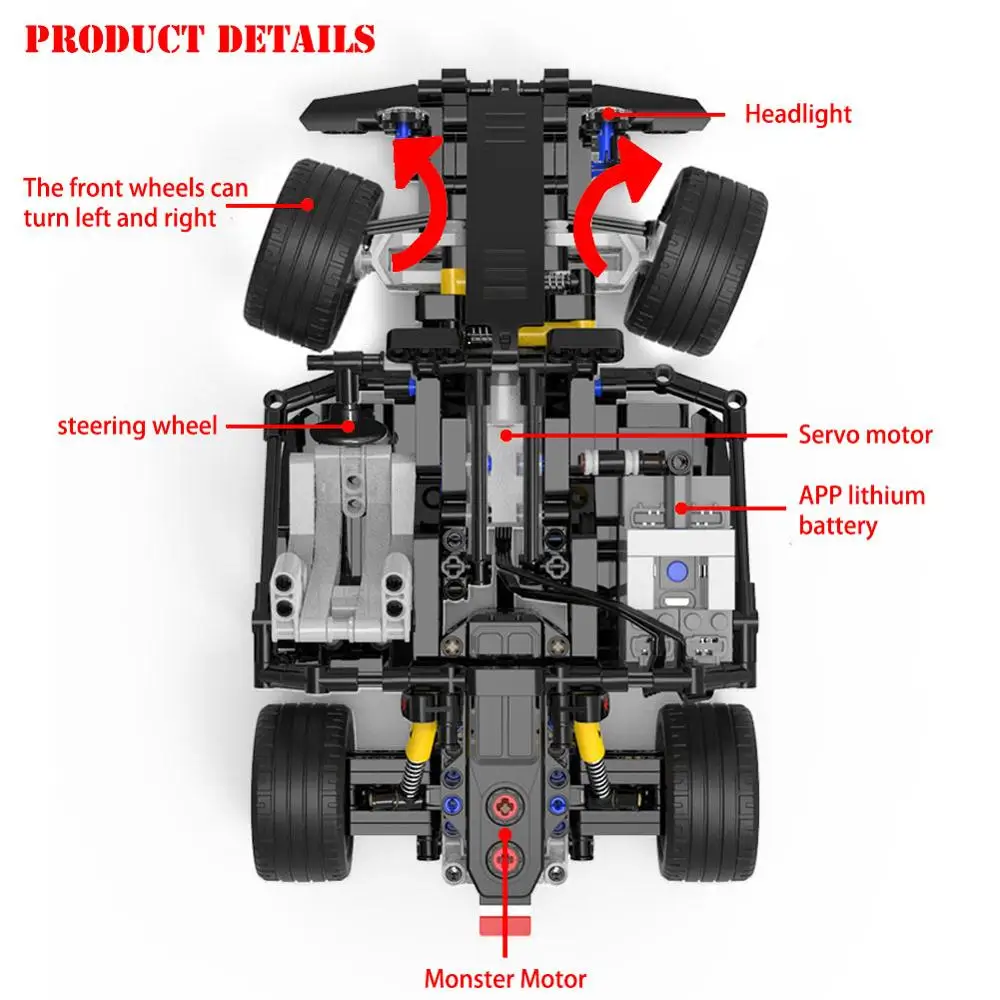 PRODUCT DETAILS

Headlight

The front wheels can turn left and right

steering wheel

Servo motor

APP lithium battery

Monster Motor