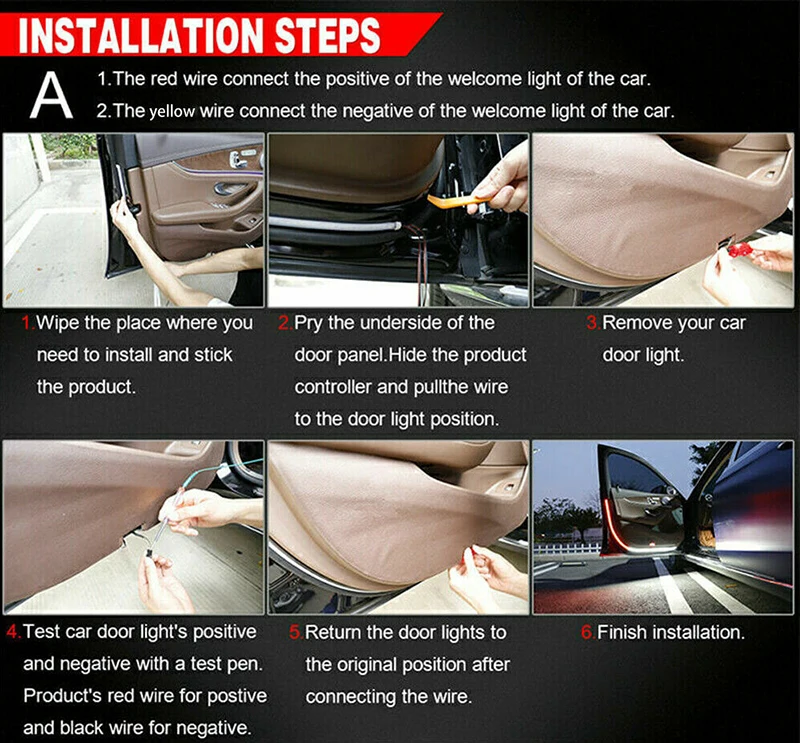 INSTALLATION STEPS

A 1.The red wire connect the positive of the welcome light of the car.
2.The yellow wire connect the negative of the welcome light of the car.

1.Wipe the place where you need to install and stick the product.

2.Pry the underside of the door panel.Hide the product controller and pullthe wire to the door light position.

3.Remove your car door light.

4.Test car door light's positive and negative with a test pen. Product's red wire for postive and black wire for negative.

5.Return the door lights to the original position after connecting the wire.

6.Finish installation.