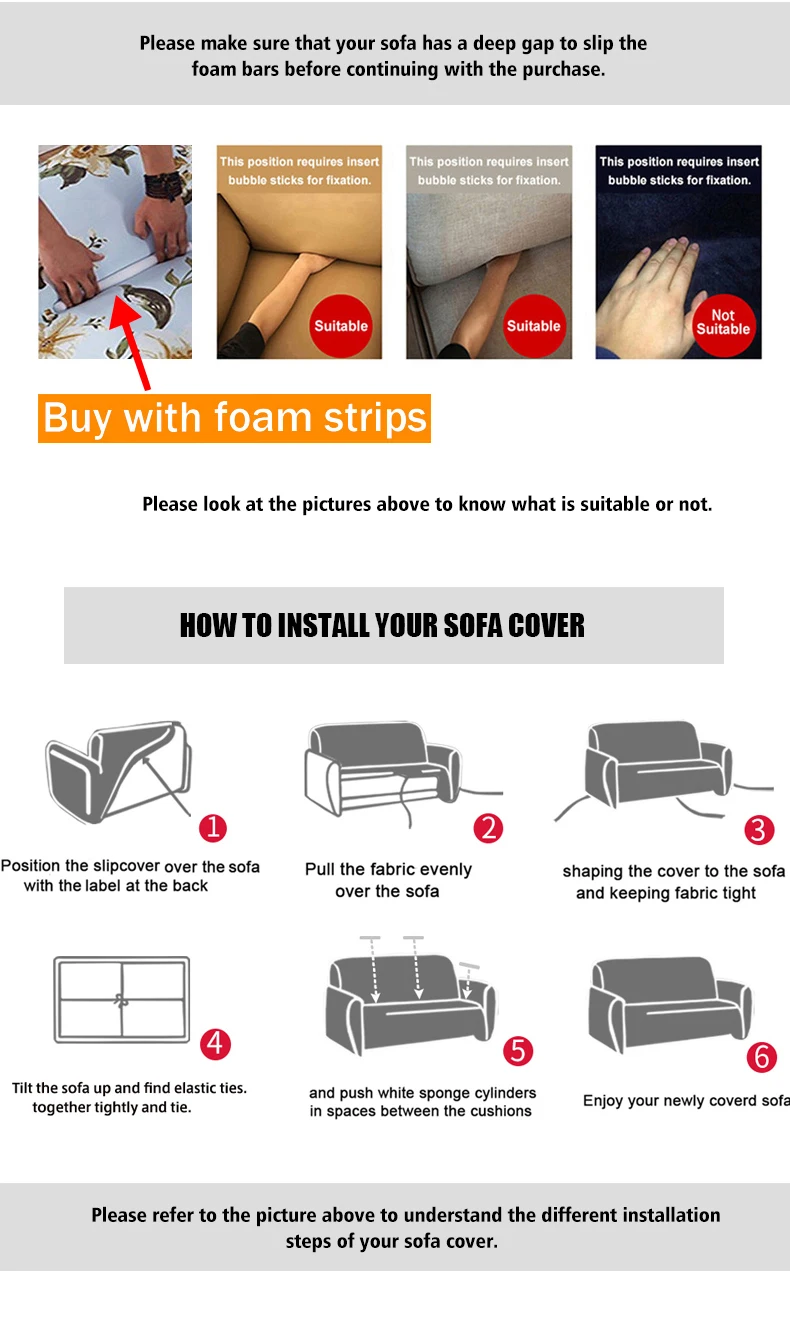 Please make sure that your sofa has a deep gap to slip the foam bars before continuing with the purchase.

This position requires insert bubble sticks for fixation.

Suitable

This position requires insert bubble sticks for fixation.

Suitable

This position requires insert bubble sticks for fixation.

Not Suitable

Buy with foam strips

Please look at the pictures above to know what is suitable or not.

HOW TO INSTALL YOUR SOFA COVER

1
Position the slipcover over the sofa with the label at the back

2
Pull the fabric evenly over the sofa

3
shaping the cover to the sofa and keeping fabric tight

4
Tilt the sofa up and find elastic ties. together tightly and tie.

5
and push white sponge cylinders in spaces between the cushions

6
Enjoy your newly coverd sofa

Please refer to the picture above to understand the different installation steps of your sofa cover.