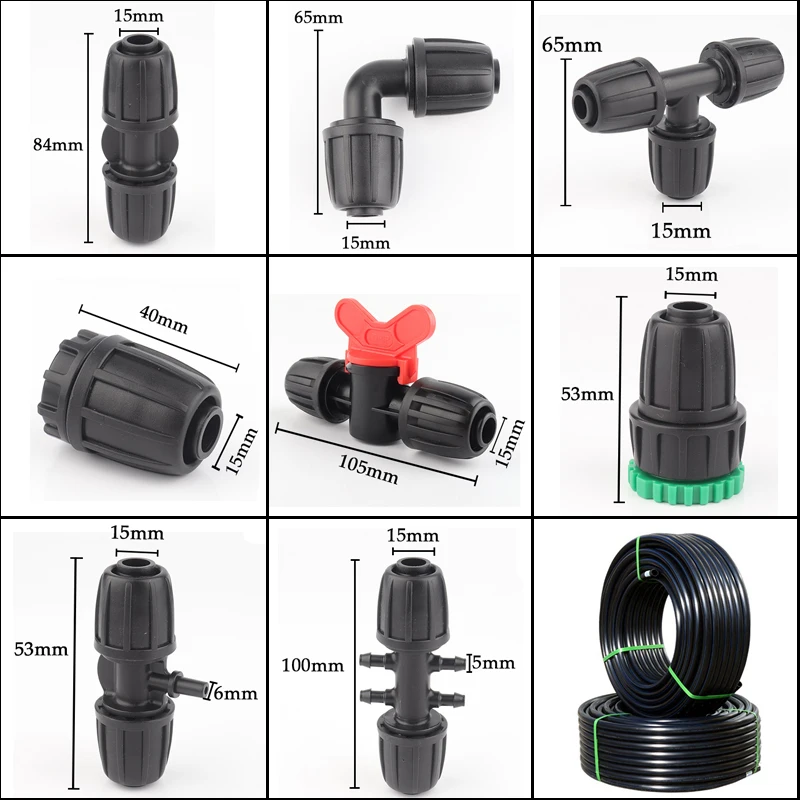 15mm
84mm

65mm
15mm

65mm
15mm

40mm
15mm

105mm
15mm

15mm
53mm

15mm
53mm
6mm

15mm
100mm
5mm