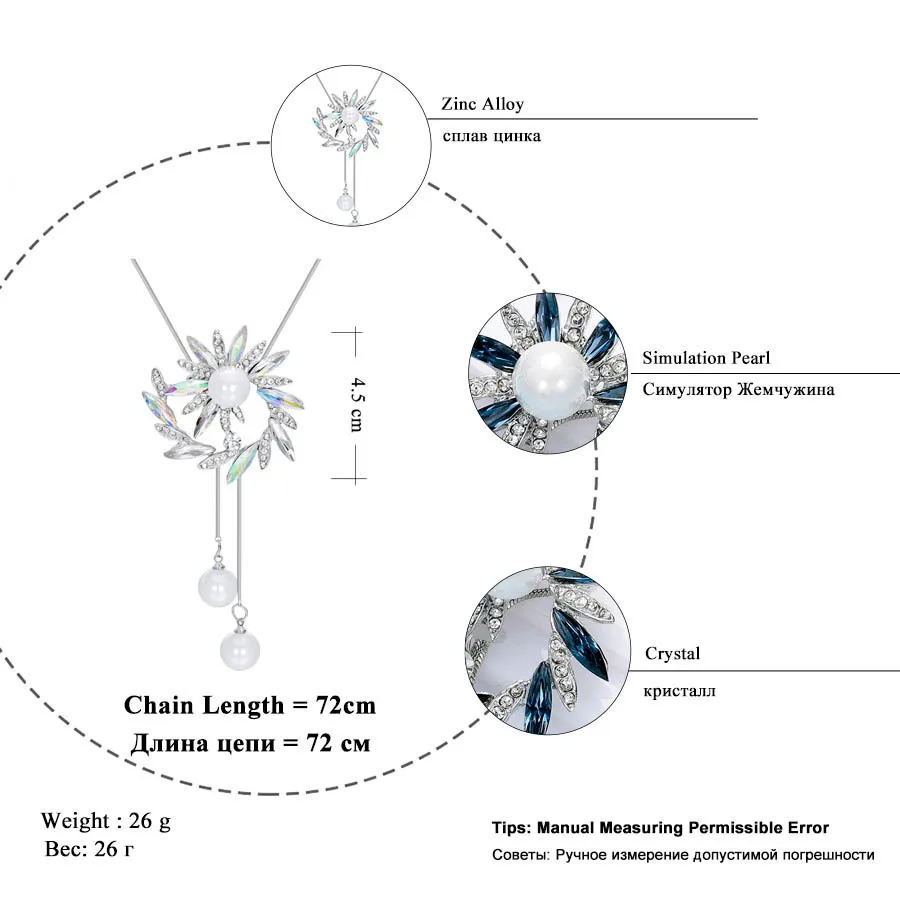 Zinc Alloy
сплав цинка

4.5 cm

Simulation Pearl
Симулятор Жемчужина

Crystal
кристалл

Chain Length = 72cm
Длина цепи = 72 см

Weight : 26 g
Вес: 26 г

Tips: Manual Measuring Permissible Error
Советы: Ручное измерение допустимой погрешности