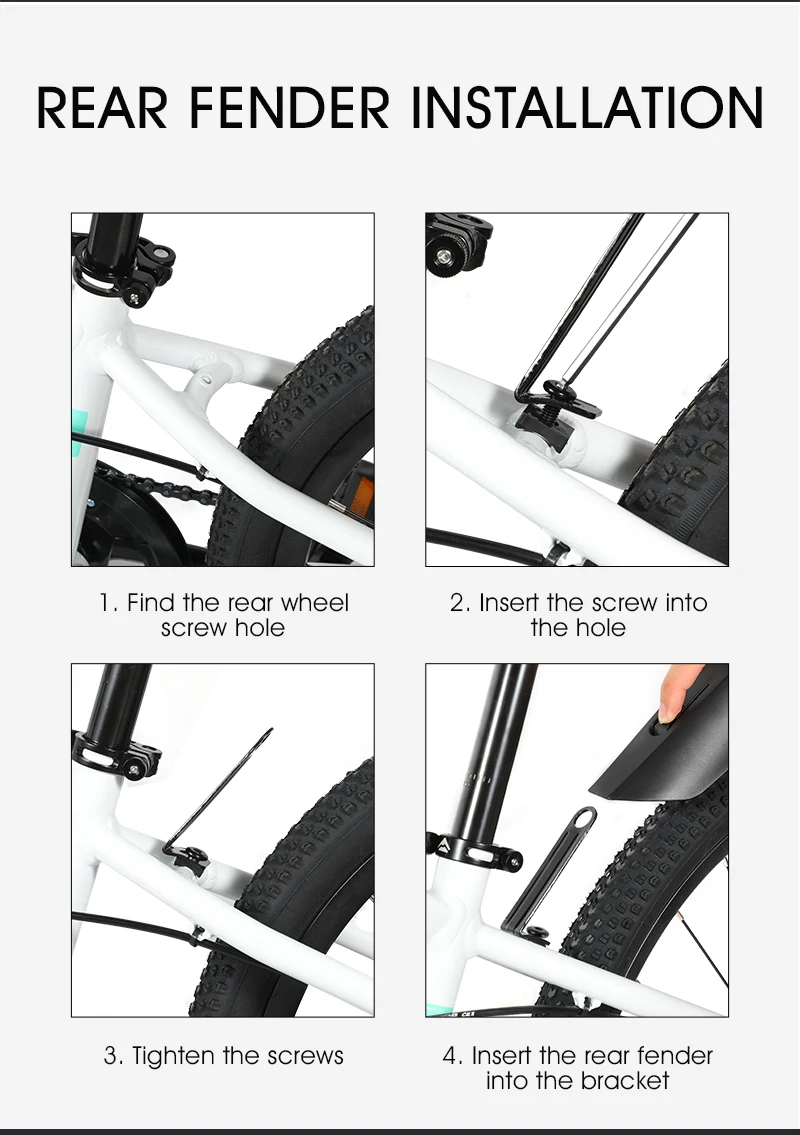 REAR FENDER INSTALLATION

1. Find the rear wheel screw hole

2. Insert the screw into the hole

3. Tighten the screws

4. Insert the rear fender into the bracket