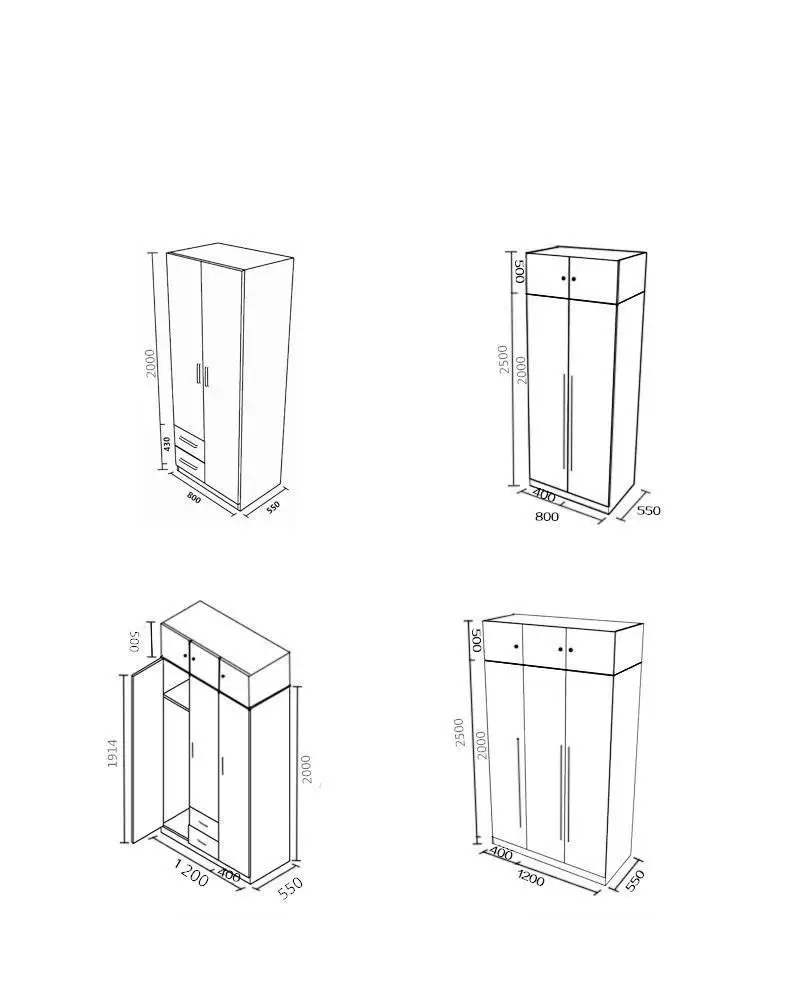 2000
430
800
550

500
2500
2000
400
800
550

500
1914
2000
1200
400
550

500
2500
2000
400
1200
550