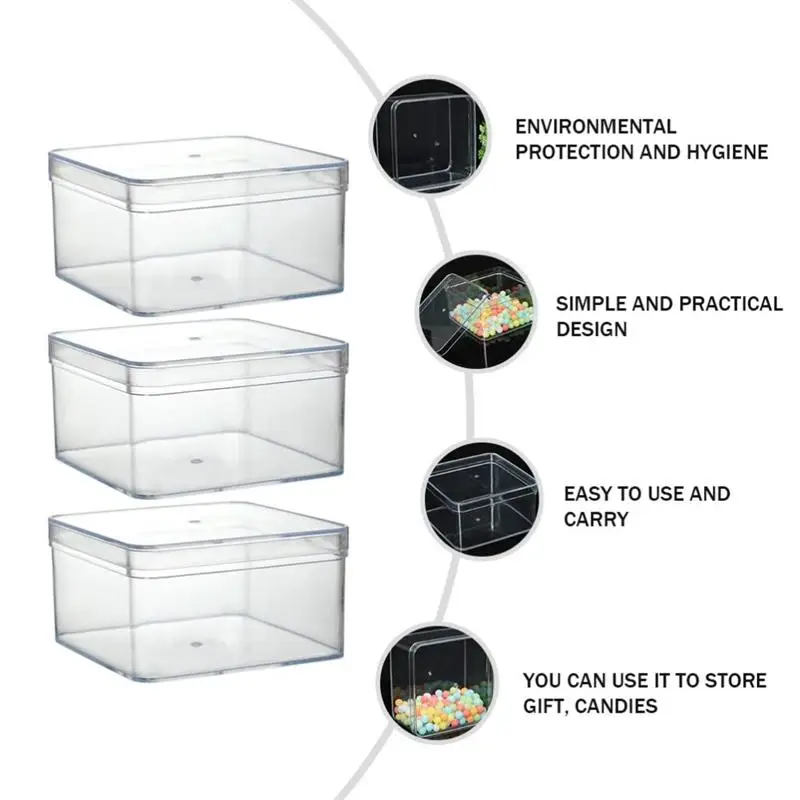 ENVIRONMENTAL PROTECTION AND HYGIENE

SIMPLE AND PRACTICAL DESIGN

EASY TO USE AND CARRY

YOU CAN USE IT TO STORE GIFT, CANDIES