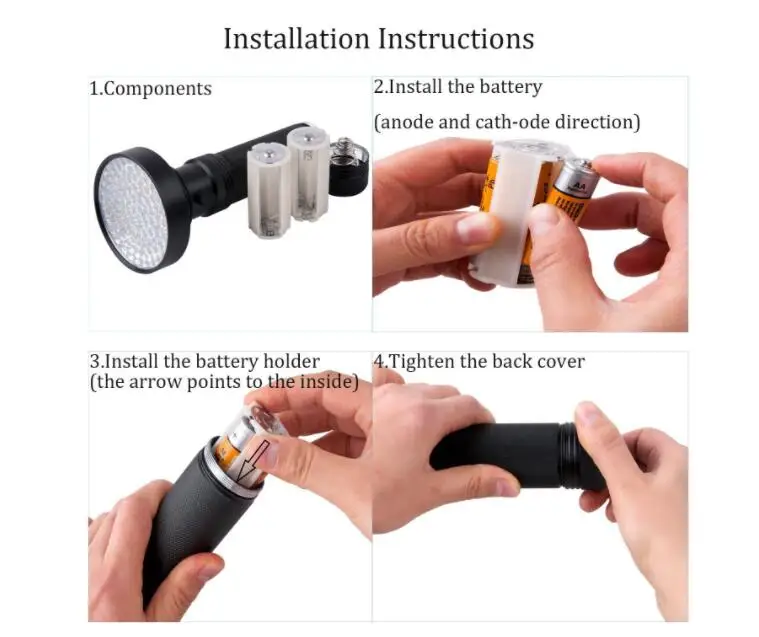 Installation Instructions

1.Components

2.Install the battery
(anode and cath-ode direction)

AA

3.Install the battery holder
(the arrow points to the inside)

4.Tighten the back cover