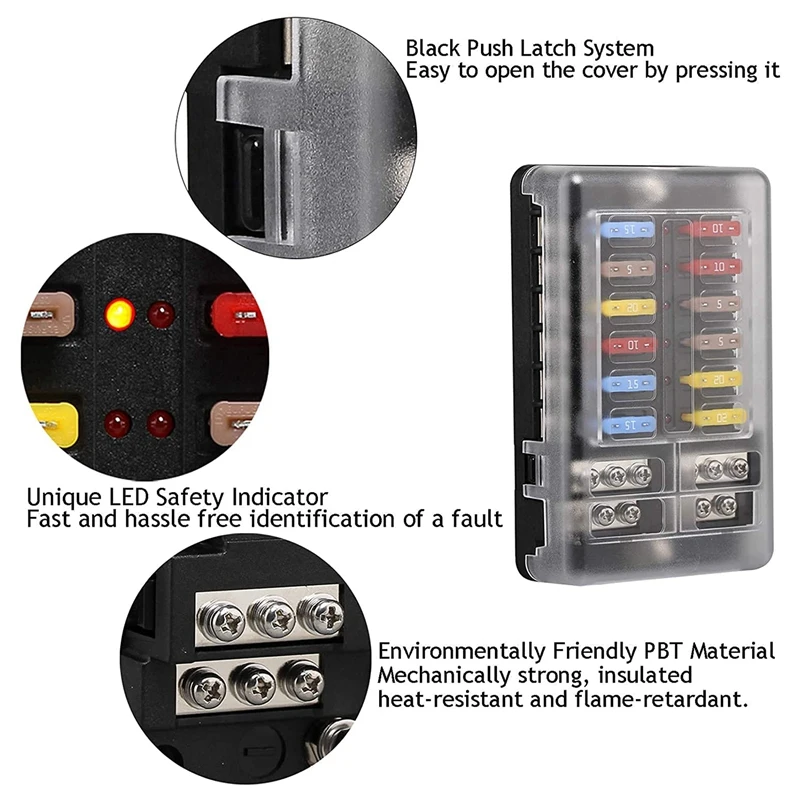 Black Push Latch System
Easy to open the cover by pressing it

15
10
5
10
20
5
10
5
15
20
15
20

Unique LED Safety Indicator
Fast and hassle free identification of a fault

Environmentally Friendly PBT Material
Mechanically strong, insulated
heat-resistant and flame-retardant.