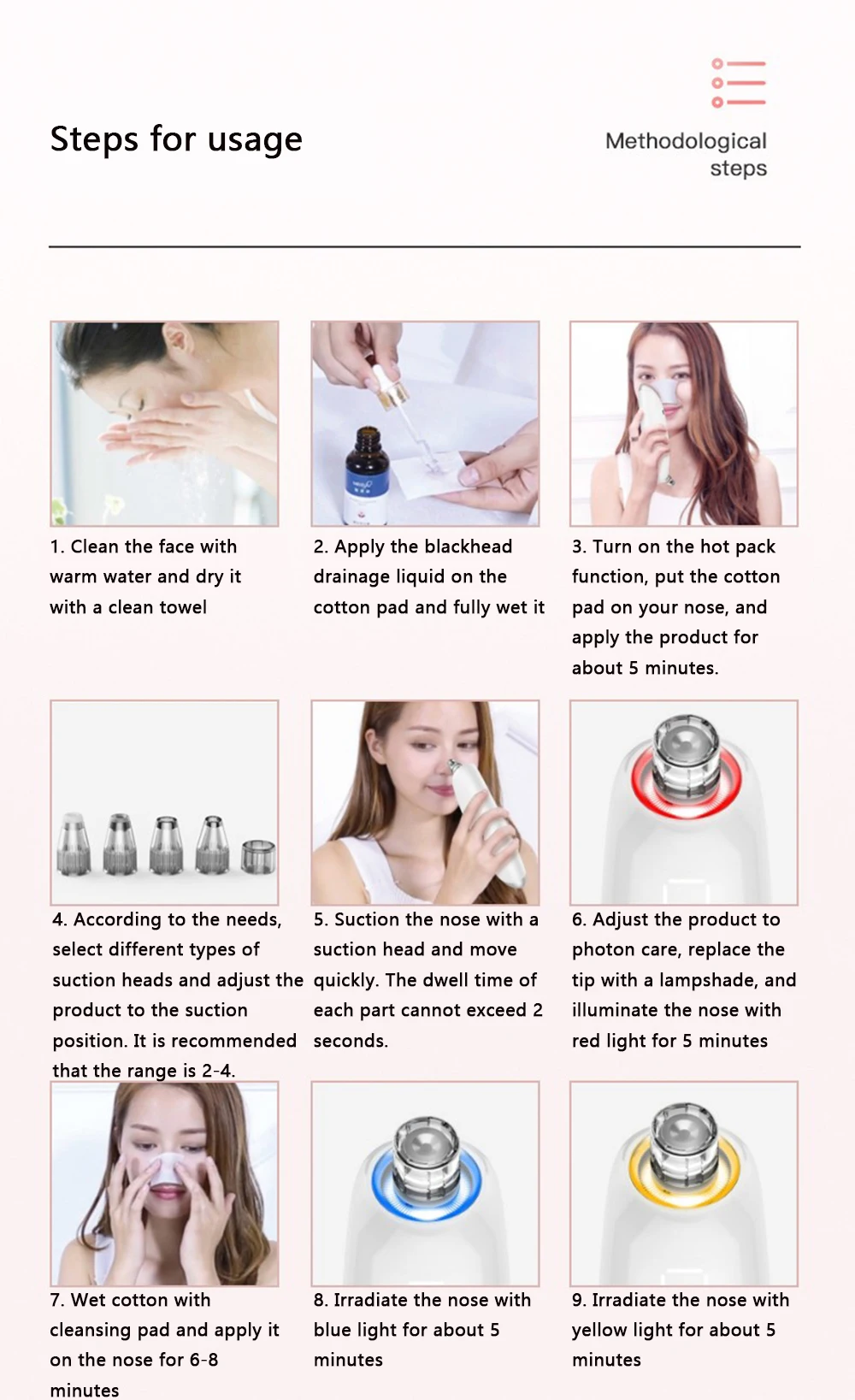 Steps for usage

Methodological steps

1. Clean the face with warm water and dry it with a clean towel

2. Apply the blackhead drainage liquid on the cotton pad and fully wet it

3. Turn on the hot pack function, put the cotton pad on your nose, and apply the product for about 5 minutes.

4. According to the needs, select different types of suction heads and adjust the product to the suction position. It is recommended that the range is 2-4.

5. Suction the nose with a suction head and move quickly. The dwell time of each part cannot exceed 2 seconds.

6. Adjust the product to photon care, replace the tip with a lampshade, and illuminate the nose with red light for 5 minutes

7. Wet cotton with cleansing pad and apply it on the nose for 6-8 minutes

8. Irradiate the nose with blue light for about 5 minutes

9. Irradiate the nose with yellow light for about 5 minutes