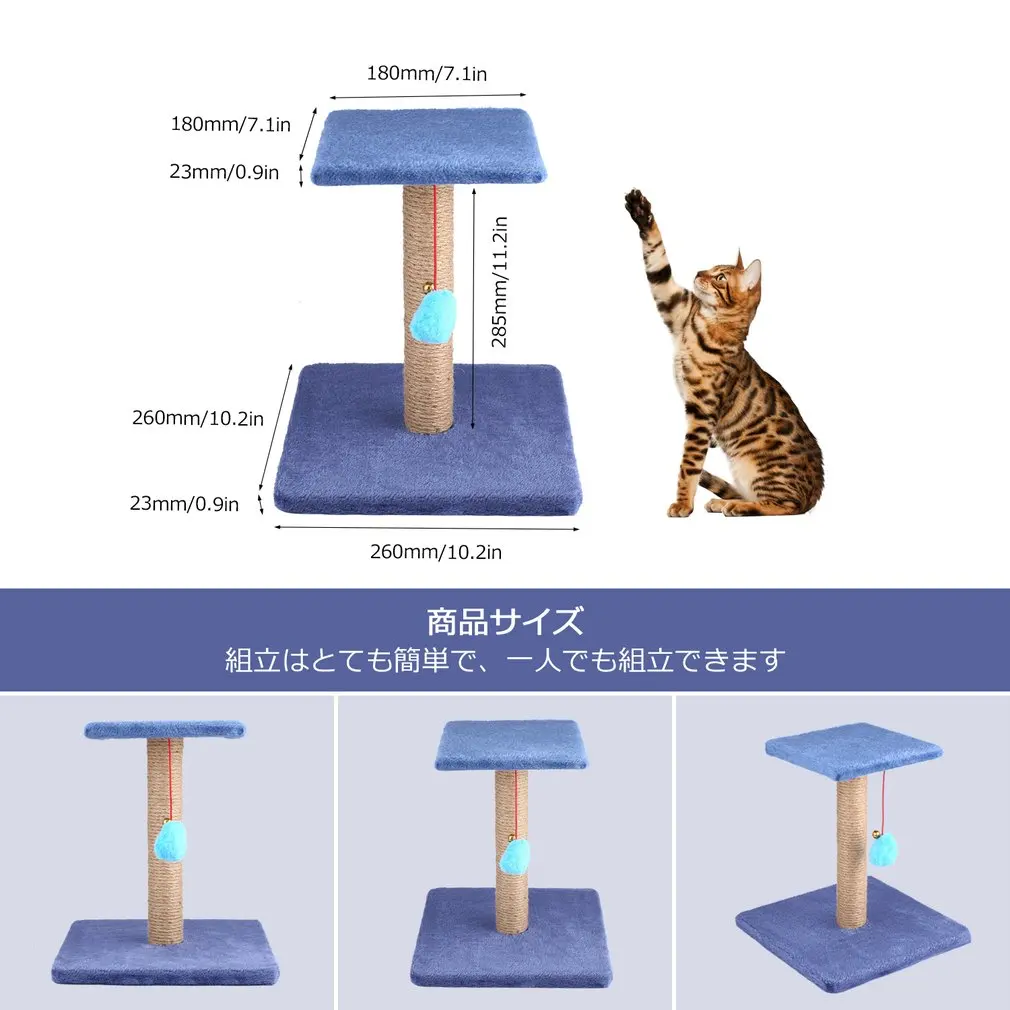 180mm/7.1in

180mm/7.1in

23mm/0.9in

285mm/11.2in

260mm/10.2in

23mm/0.9in

260mm/10.2in

商品サイズ
組立はとても簡単で、一人でも組立できます