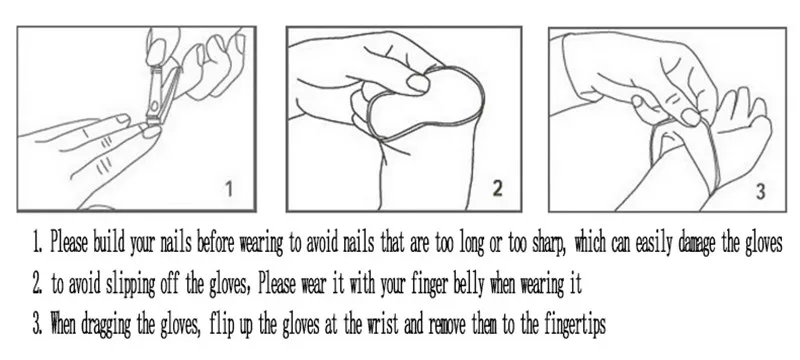 1

2

3

1. Please build your nails before wearing to avoid nails that are too long or too sharp, which can easily damage the gloves

2. to avoid slipping off the gloves, Please wear it with your finger belly when wearing it

3. When dragging the gloves, flip up the gloves at the wrist and remove them to the fingertips