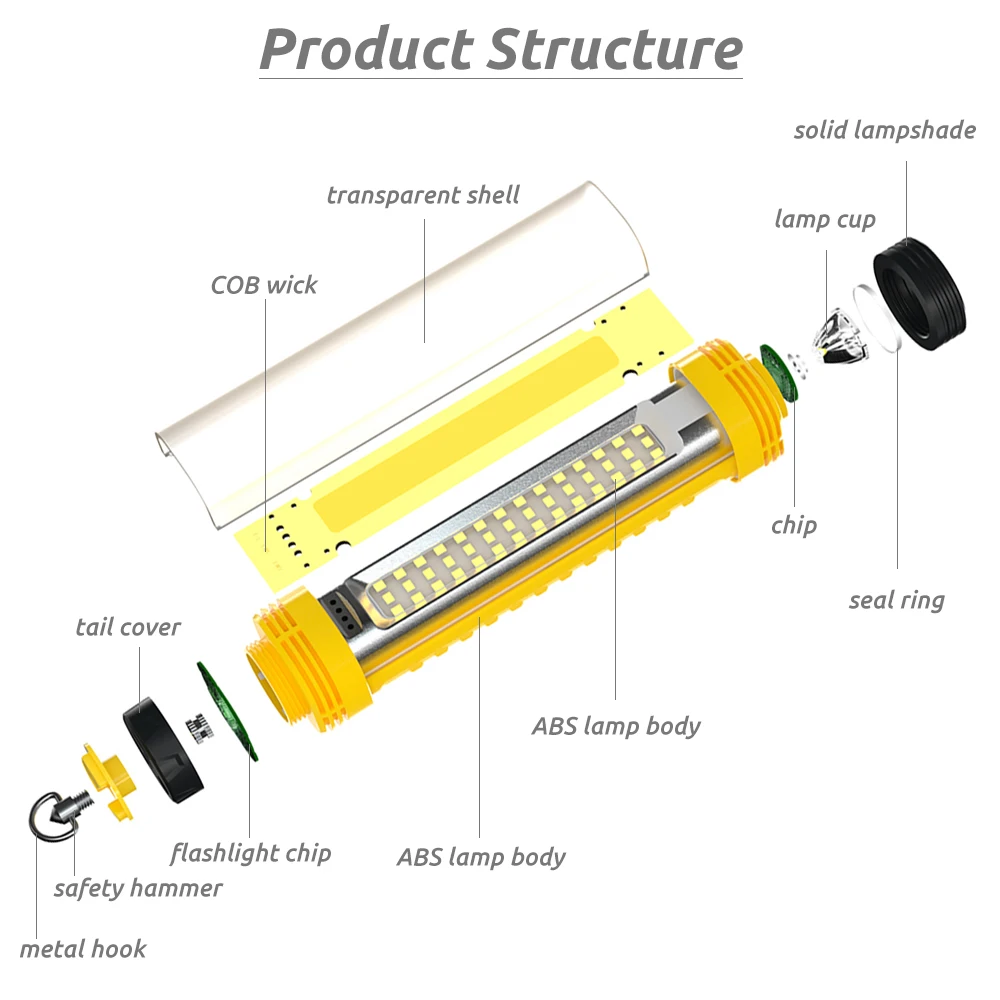 Product Structure

solid lampshade

transparent shell

lamp cup

COB wick

chip

seal ring

tail cover

ABS lamp body

flashlight chip

ABS lamp body

safety hammer

metal hook