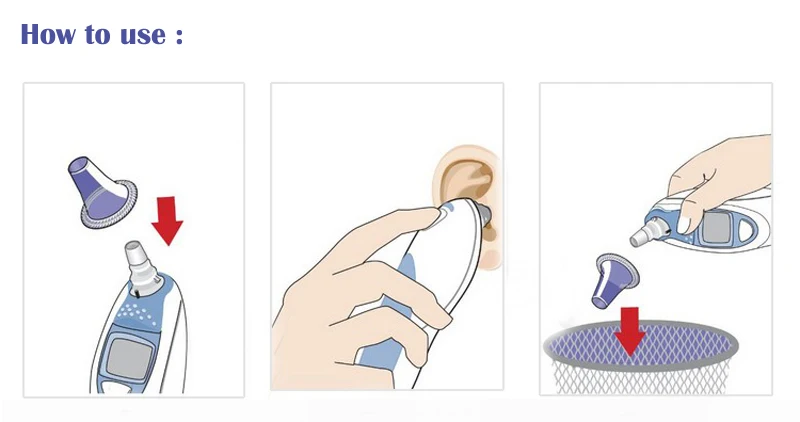 How to use :