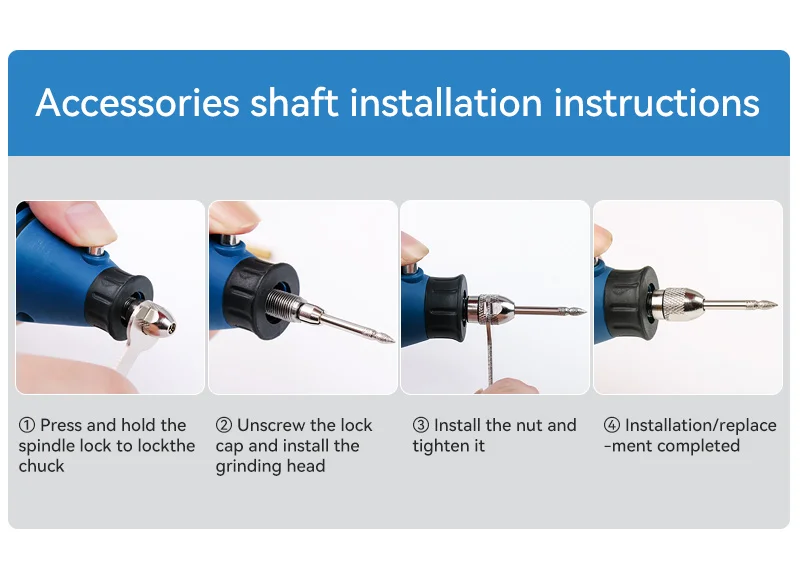 Accessories shaft installation instructions

① Press and hold the spindle lock to lockthe chuck

② Unscrew the lock cap and install the grinding head

③ Install the nut and tighten it

④ Installation/replace -ment completed