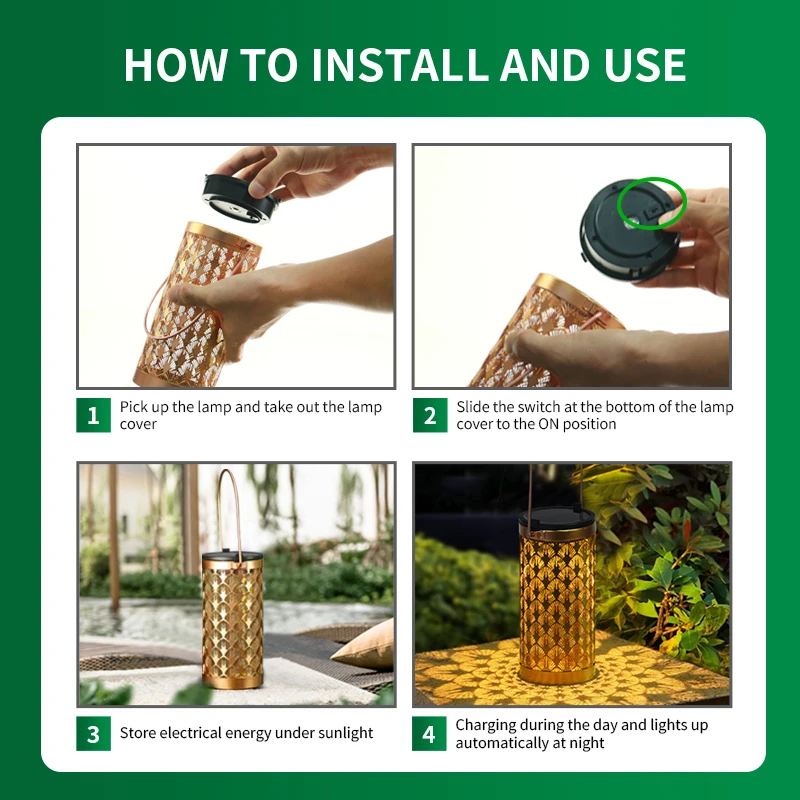 HOW TO INSTALL AND USE

1 Pick up the lamp and take out the lamp cover

2 Slide the switch at the bottom of the lamp cover to the ON position

3 Store electrical energy under sunlight

4 Charging during the day and lights up automatically at night