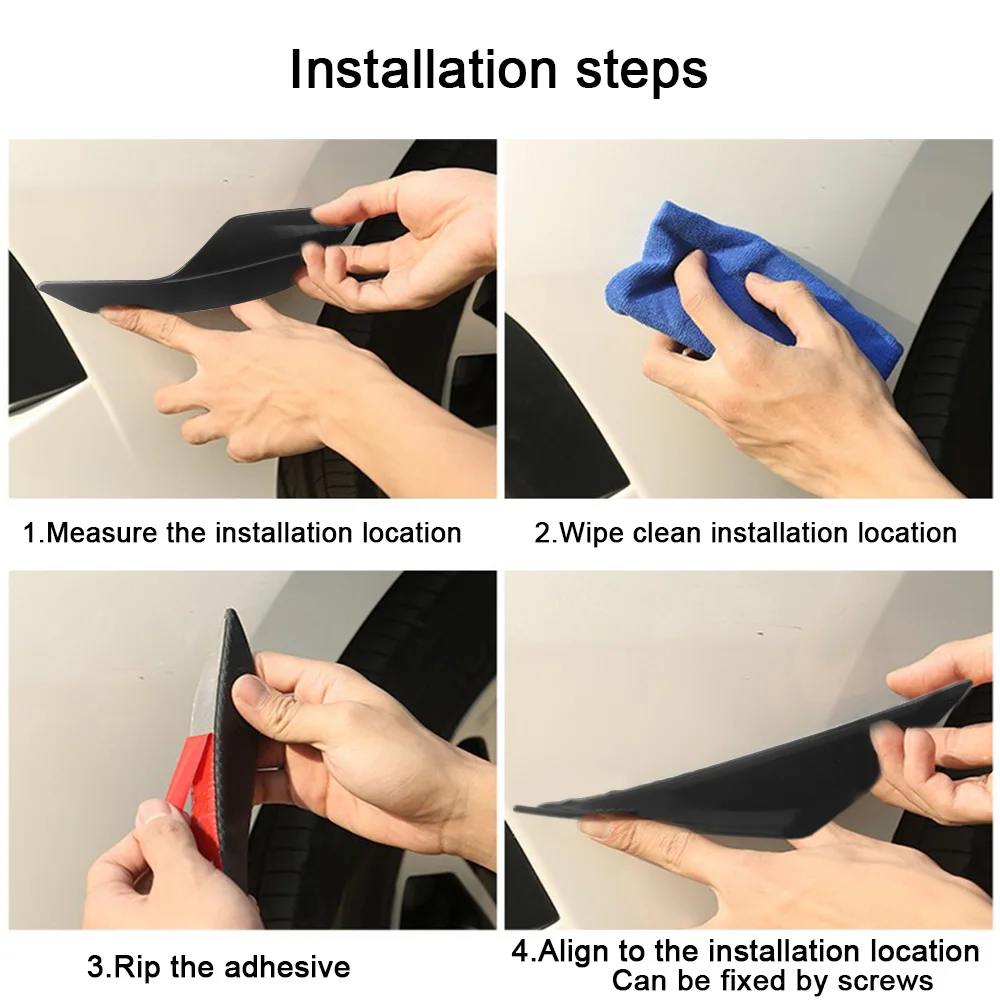 Installation steps

1.Measure the installation location

2.Wipe clean installation location

3.Rip the adhesive

4.Align to the installation location
Can be fixed by screws