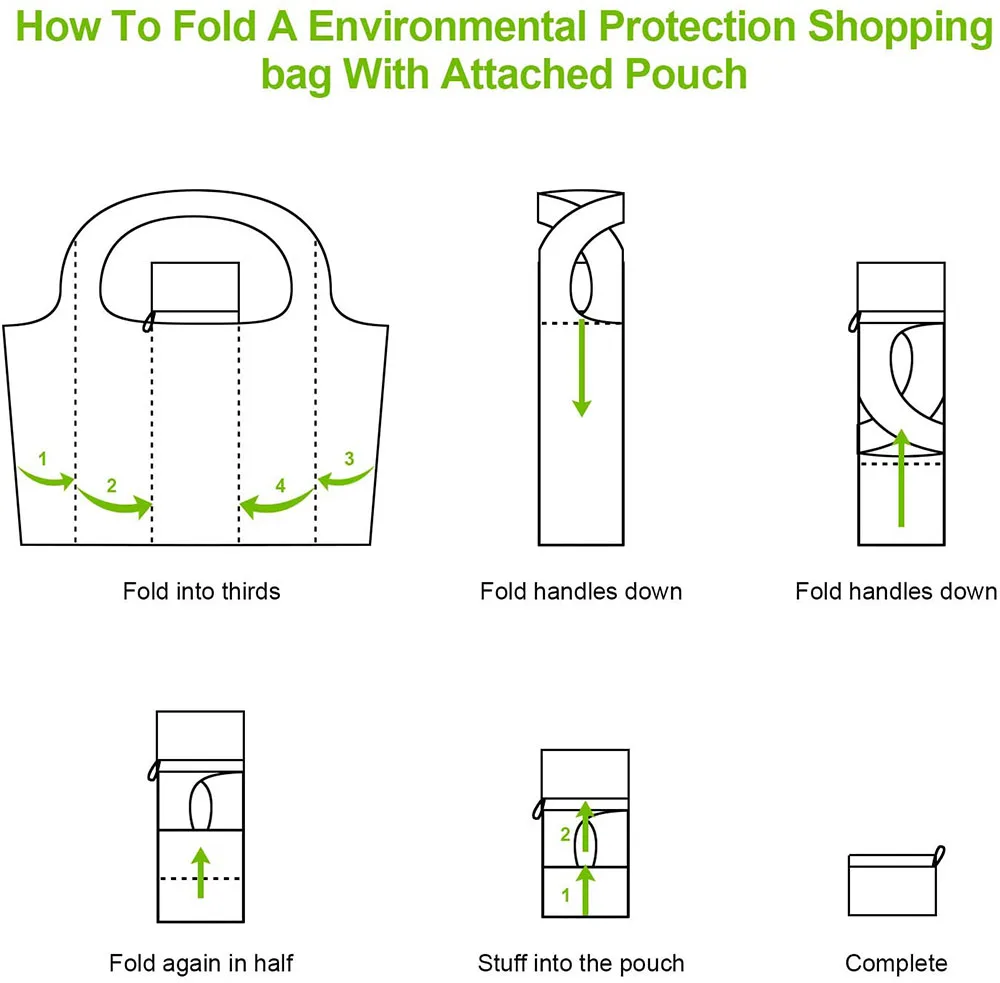 How To Fold A Environmental Protection Shopping bag With Attached Pouch

1
2
4
3

Fold into thirds

Fold handles down

Fold handles down

Fold again in half

2
1

Stuff into the pouch

Complete