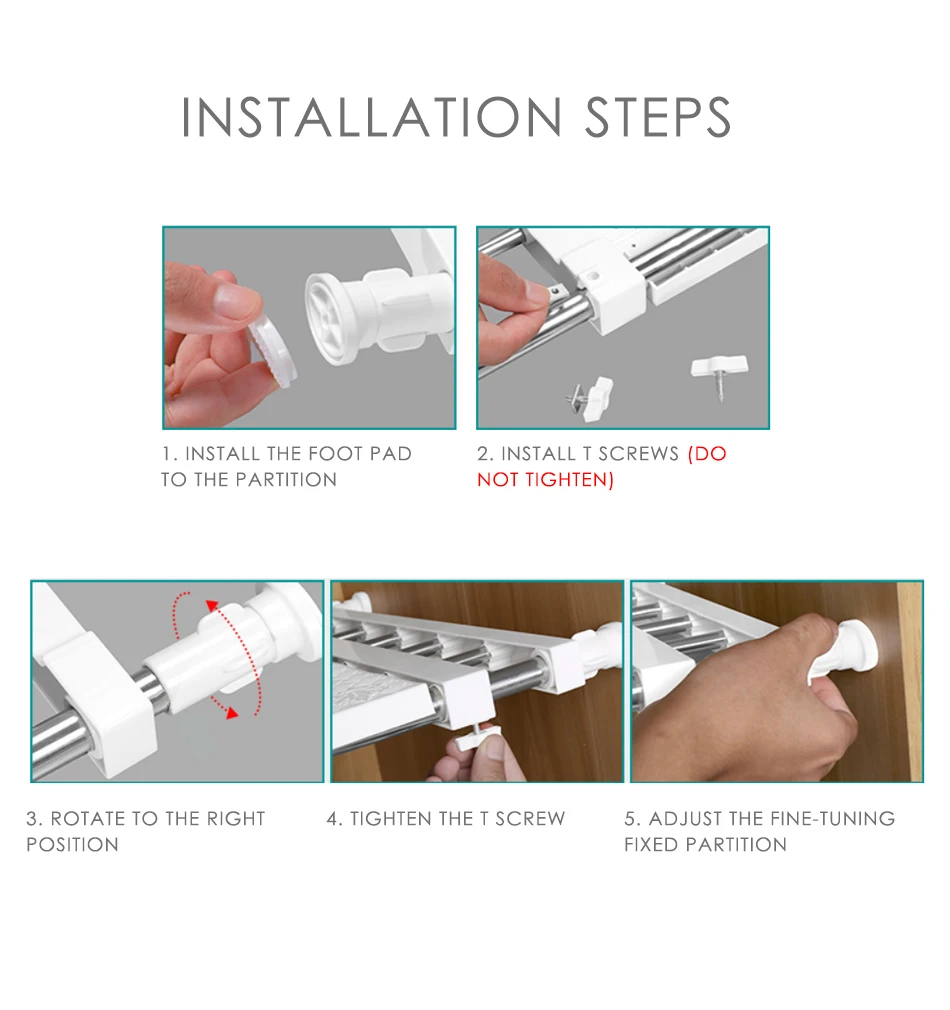 INSTALLATION STEPS

1. INSTALL THE FOOT PAD TO THE PARTITION

2. INSTALL T SCREWS (DO NOT TIGHTEN)

3. ROTATE TO THE RIGHT POSITION

4. TIGHTEN THE T SCREW

5. ADJUST THE FINE-TUNING FIXED PARTITION