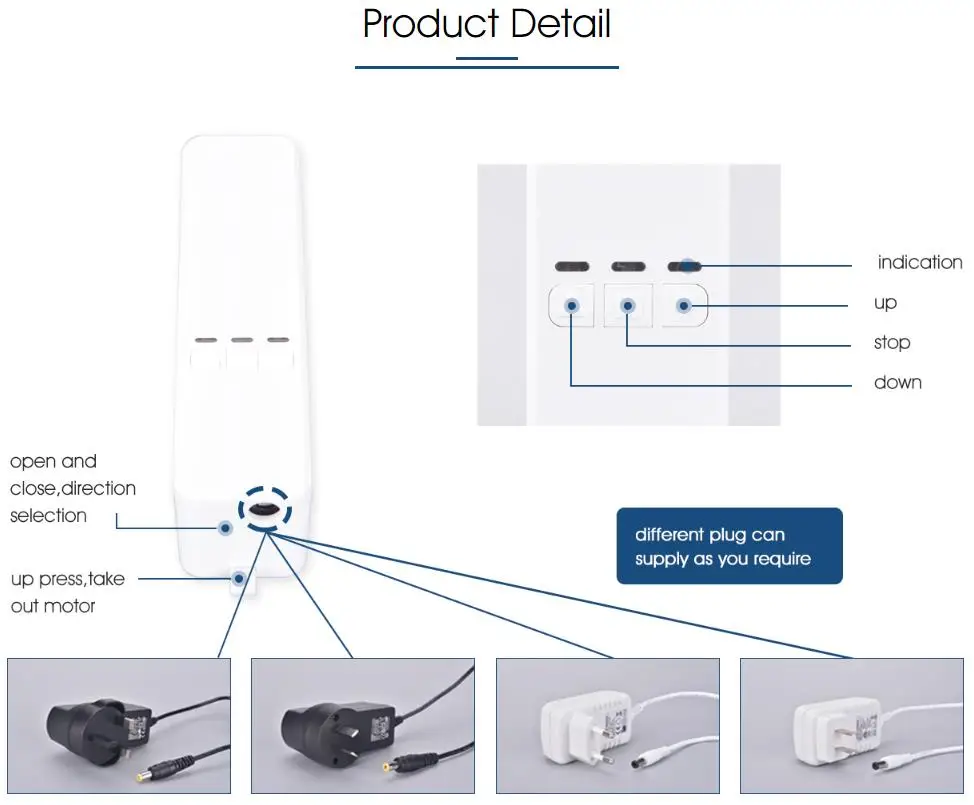 Product Detail

indication
up
stop
down

open and close,direction selection

up press,take out motor

different plug can supply as you require