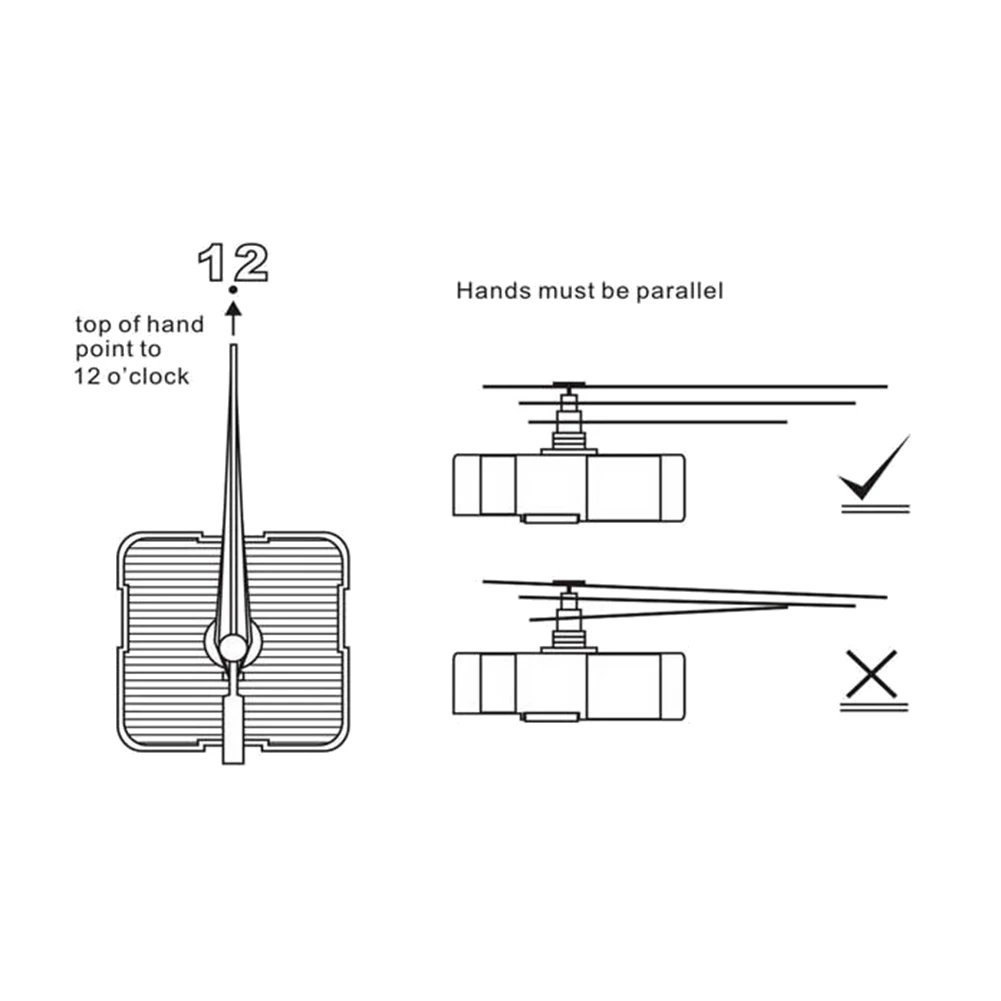 12

top of hand point to 12 o'clock

Hands must be parallel