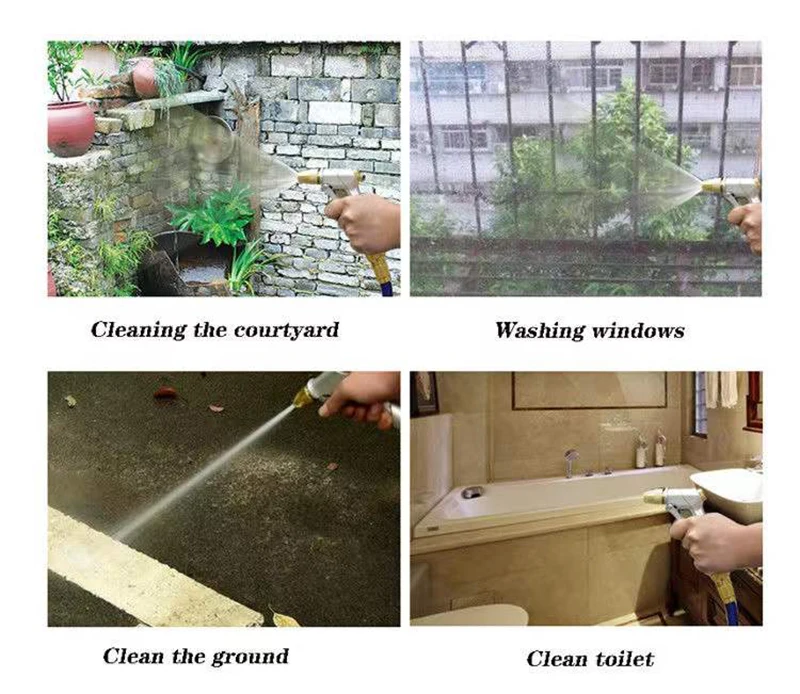 Cleaning the courtyard

Washing windows

Clean the ground

Clean toilet