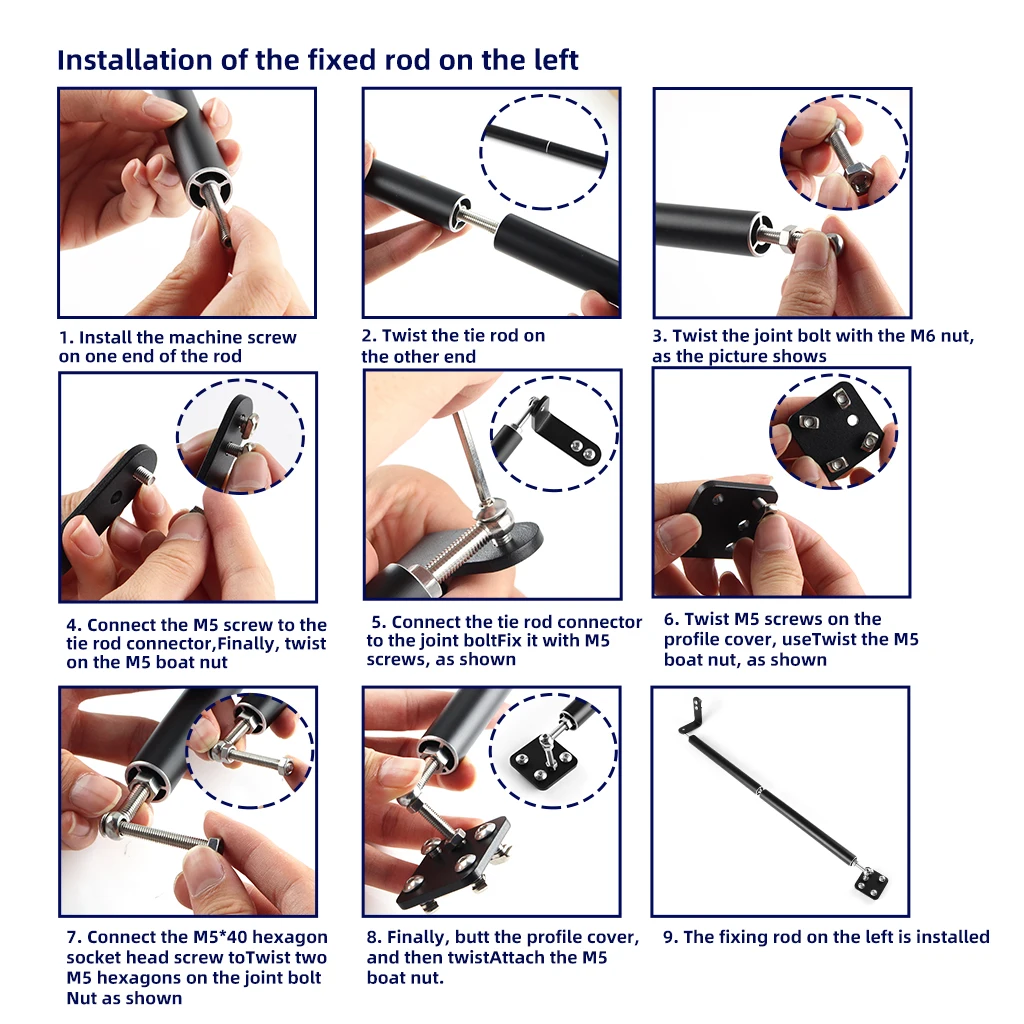 Installation of the fixed rod on the left

1. Install the machine screw on one end of the rod

2. Twist the tie rod on the other end

3. Twist the joint bolt with the M6 nut, as the picture shows

4. Connect the M5 screw to the tie rod connector,Finally, twist on the M5 boat nut

5. Connect the tie rod connector to the joint boltFix it with M5 screws, as shown

6. Twist M5 screws on the profile cover, useTwist the M5 boat nut, as shown

7. Connect the M5*40 hexagon socket head screw toTwist two M5 hexagons on the joint bolt Nut as shown

8. Finally, butt the profile cover, and then twistAttach the M5 boat nut.

9. The fixing rod on the left is installed