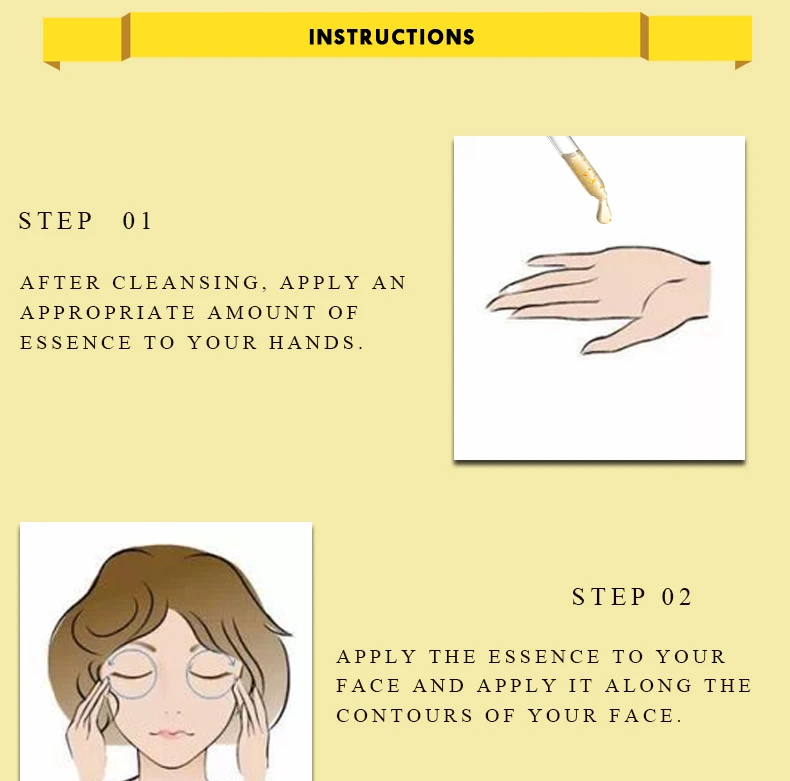 INSTRUCTIONS

STEP 01

AFTER CLEANSING, APPLY AN APPROPRIATE AMOUNT OF ESSENCE TO YOUR HANDS.

STEP 02

APPLY THE ESSENCE TO YOUR FACE AND APPLY IT ALONG THE CONTOURS OF YOUR FACE.