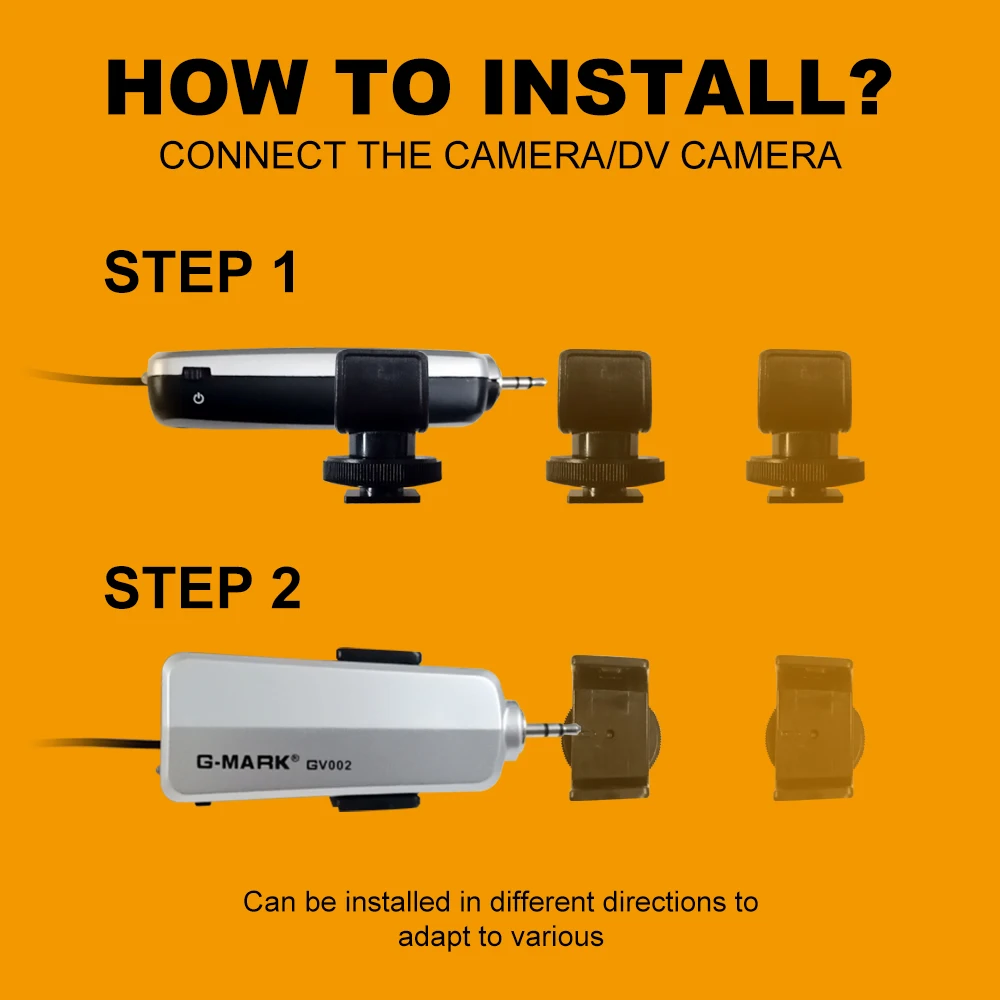 HOW TO INSTALL?
CONNECT THE CAMERA/DV CAMERA

STEP 1

STEP 2

G-MARK® GV002

Can be installed in different directions to adapt to various