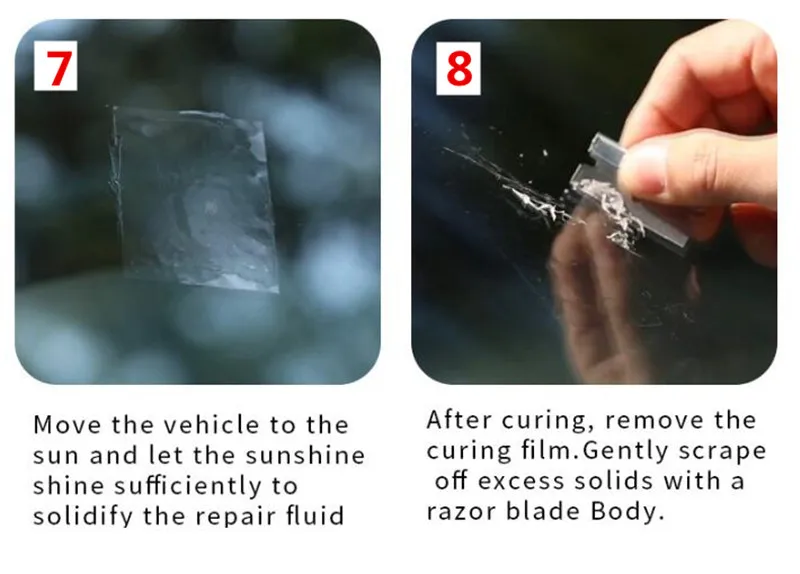 7

Move the vehicle to the sun and let the sunshine shine sufficiently to solidify the repair fluid

8

After curing, remove the curing film.Gently scrape off excess solids with a razor blade Body.