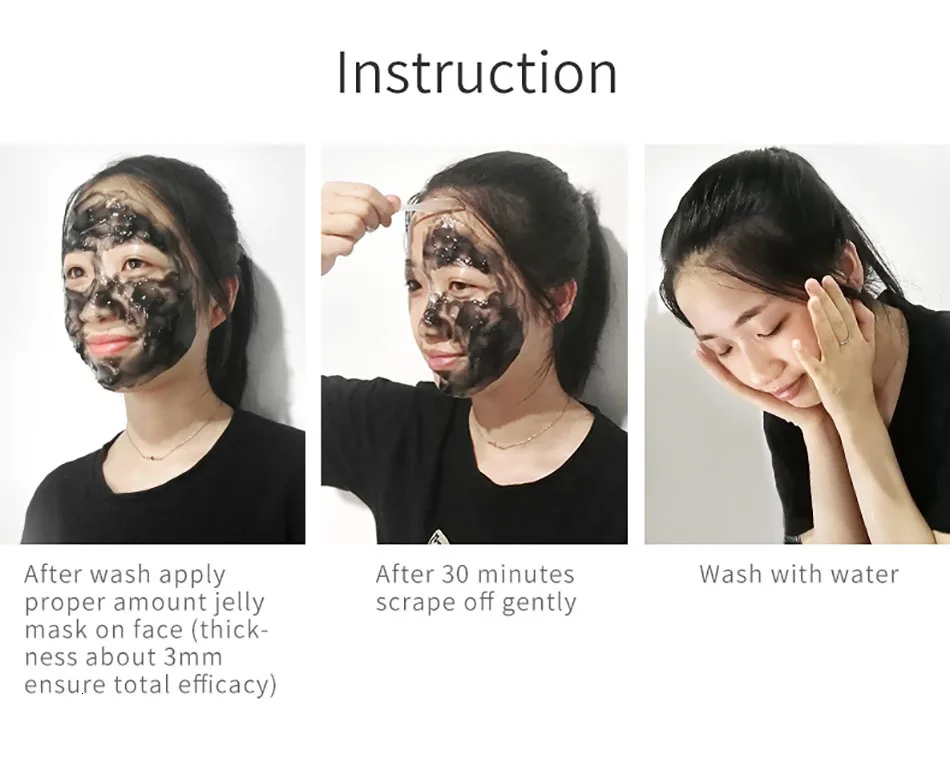 Instruction

After wash apply proper amount jelly mask on face (thickness about 3mm ensure total efficacy)

After 30 minutes scrape off gently

Wash with water