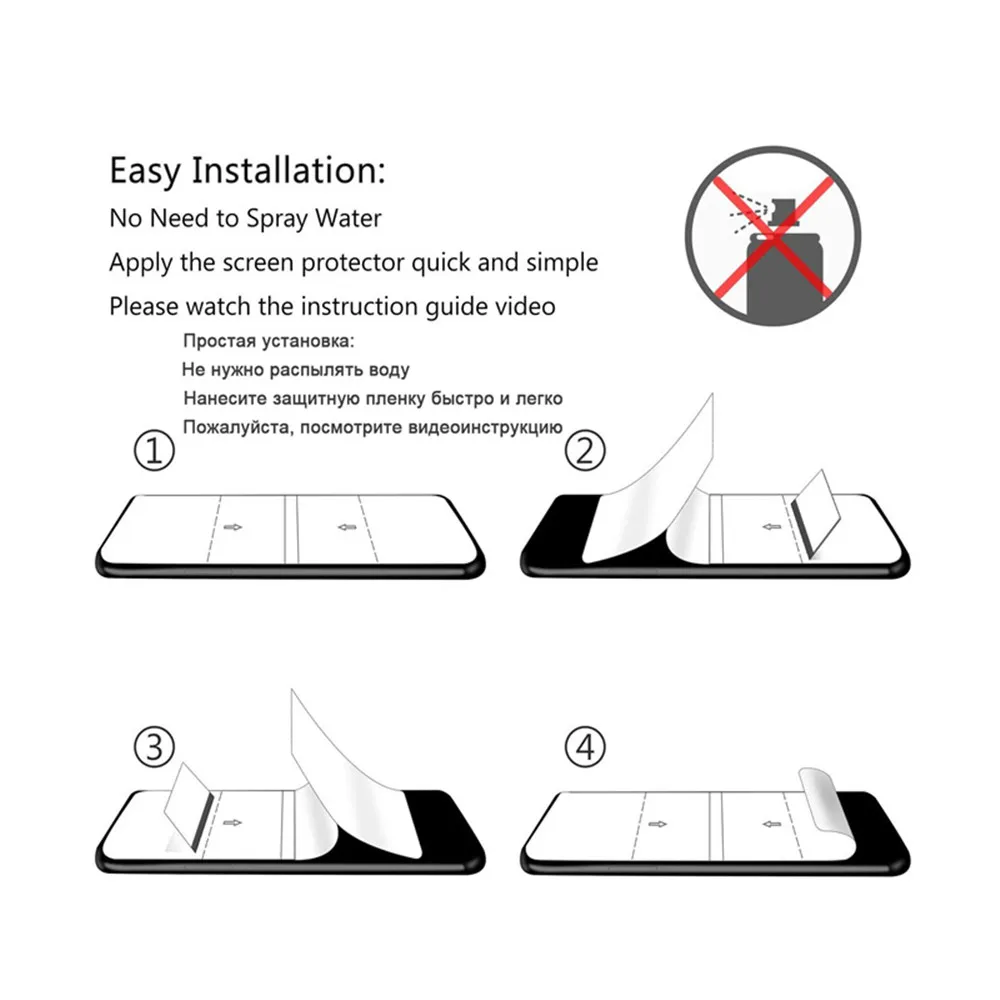 Easy Installation:
No Need to Spray Water
Apply the screen protector quick and simple
Please watch the instruction guide video

Простая установка:
Не нужно распылять воду
Нанесите защитную пленку быстро и легко
Пожалуйста, посмотрите видеоинструкцию

①

②

③

④