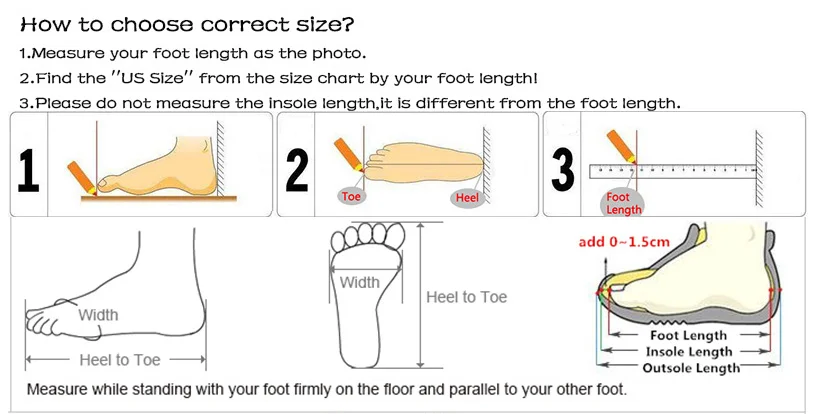 How to choose correct size?

1.Measure your foot length as the photo.

2.Find the "US Size" from the size chart by your foot length!

3.Please do not measure the insole length,it is different from the foot length.

1

2

Toe

Heel

3

Foot Length

Width

Heel to Toe

Width

Heel to Toe

add 0~1.5cm

Foot Length

Insole Length

Outsole Length

Measure while standing with your foot firmly on the floor and parallel to your other foot.