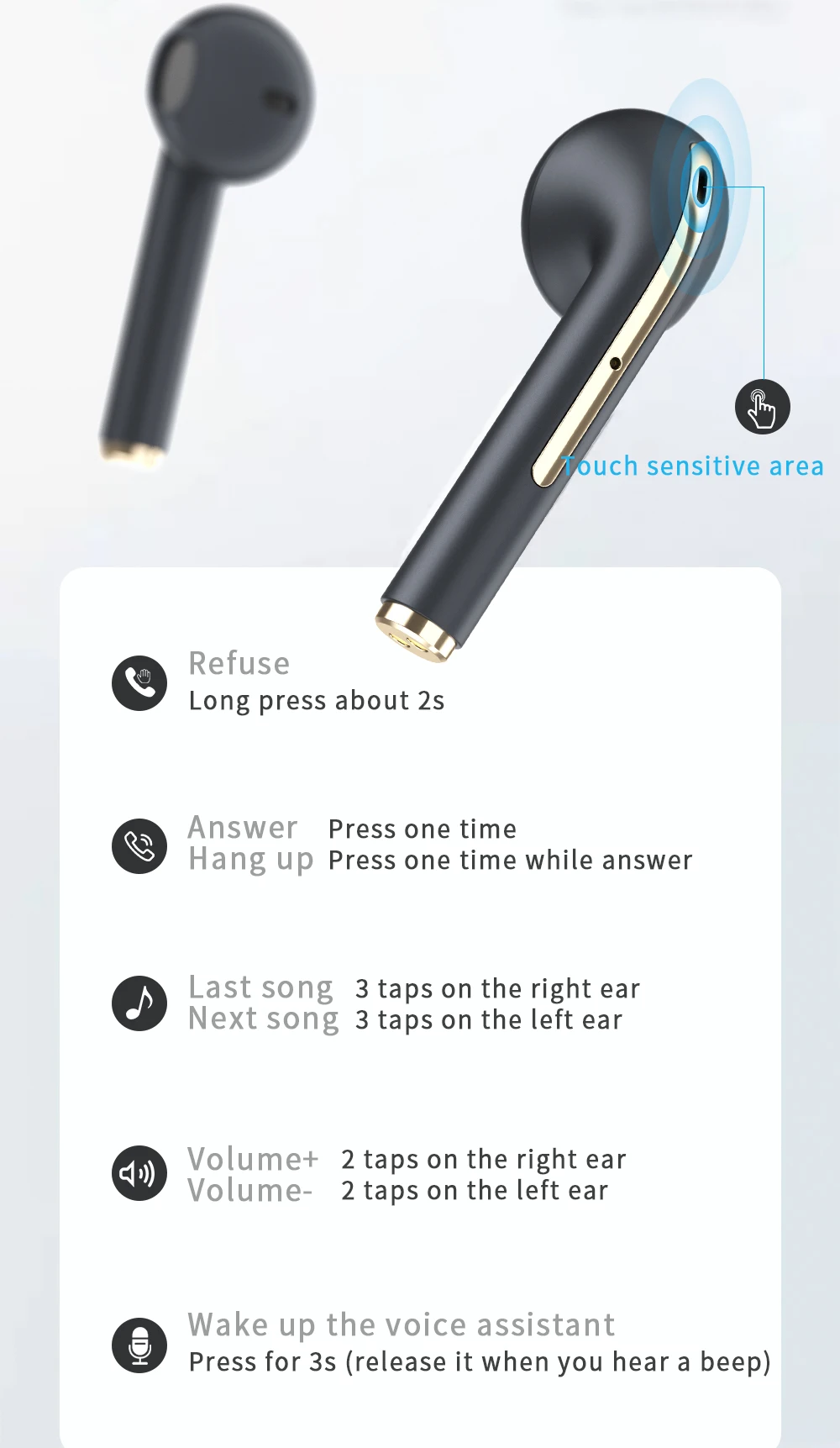 Touch sensitive area

Refuse
Long press about 2s

Answer Press one time
Hang up Press one time while answer

Last song 3 taps on the right ear
Next song 3 taps on the left ear

Volume+ 2 taps on the right ear
Volume- 2 taps on the left ear

Wake up the voice assistant
Press for 3s (release it when you hear a beep)